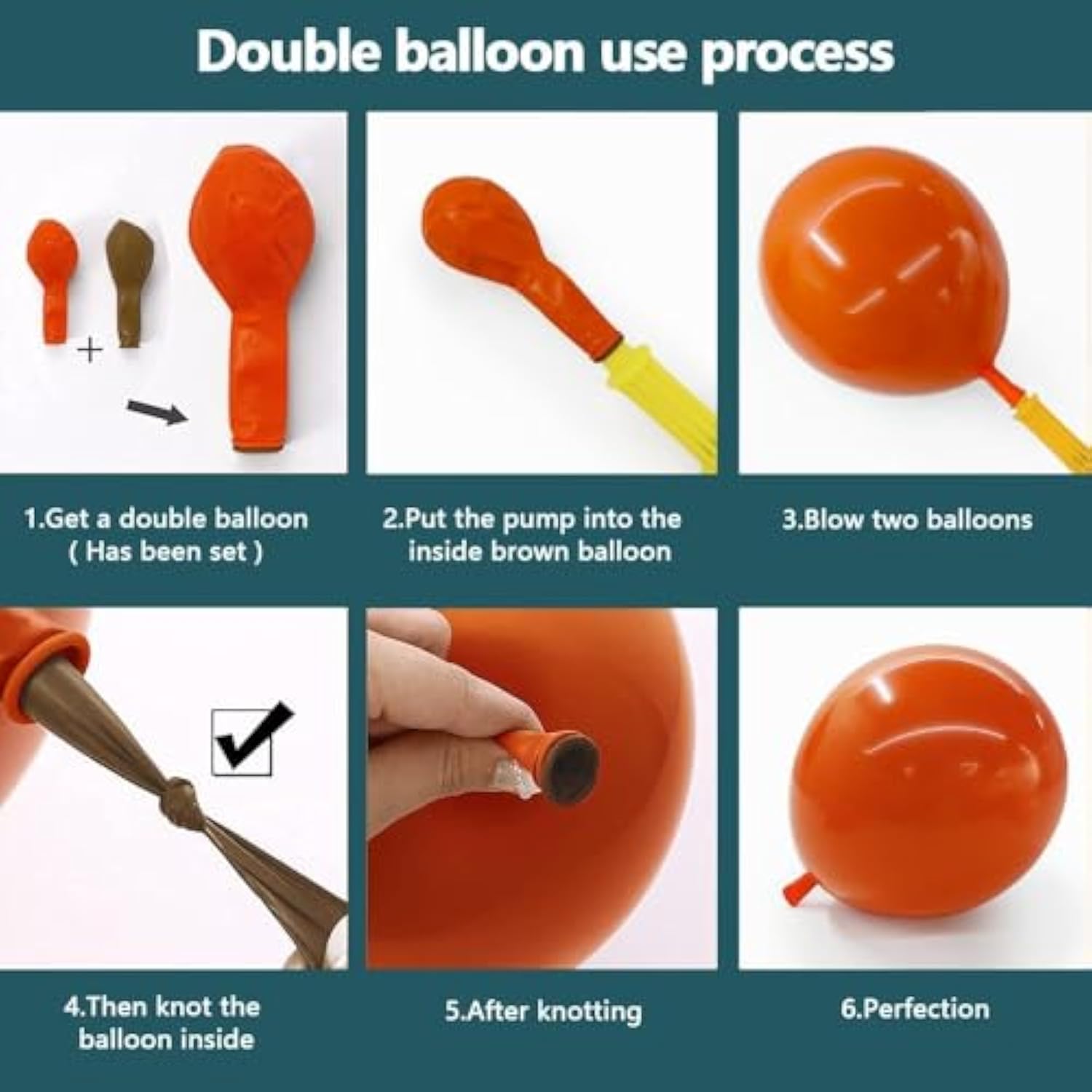 Double balloon use process

+

1.Get a double balloon ( Has been set )

2.Put the pump into the inside brown balloon

3.Blow two balloons

4.Then knot the balloon inside

5.After knotting

6.Perfection