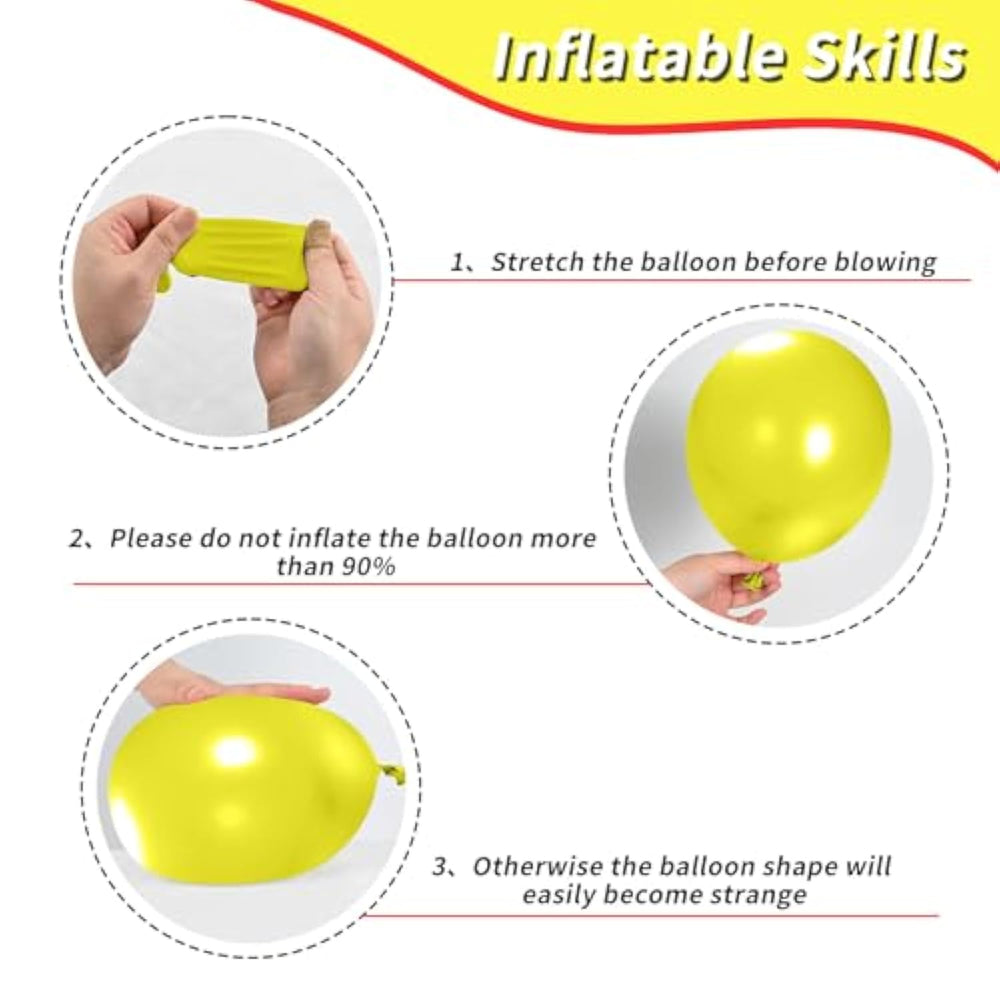 Inflatable Skills

1、Stretch the balloon before blowing

2、Please do not inflate the balloon more than 90%

3、Otherwise the balloon shape will easily become strange