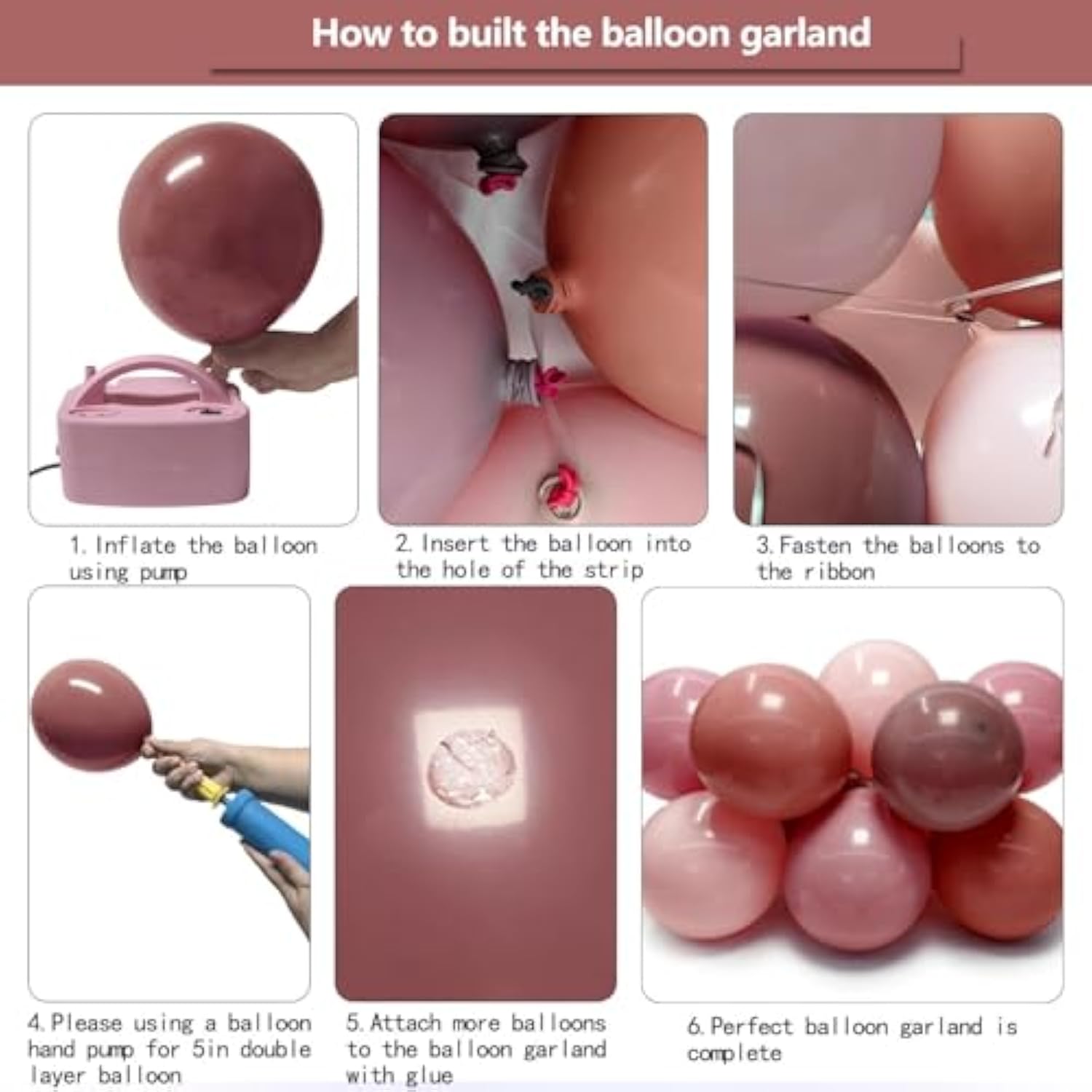 How to built the balloon garland

1. Inflate the balloon using pump

2. Insert the balloon into the hole of the strip

3. Fasten the balloons to the ribbon

4. Please using a balloon hand pump for 5in double layer balloon

5. Attach more balloons to the balloon garland with glue

6. Perfect balloon garland is complete