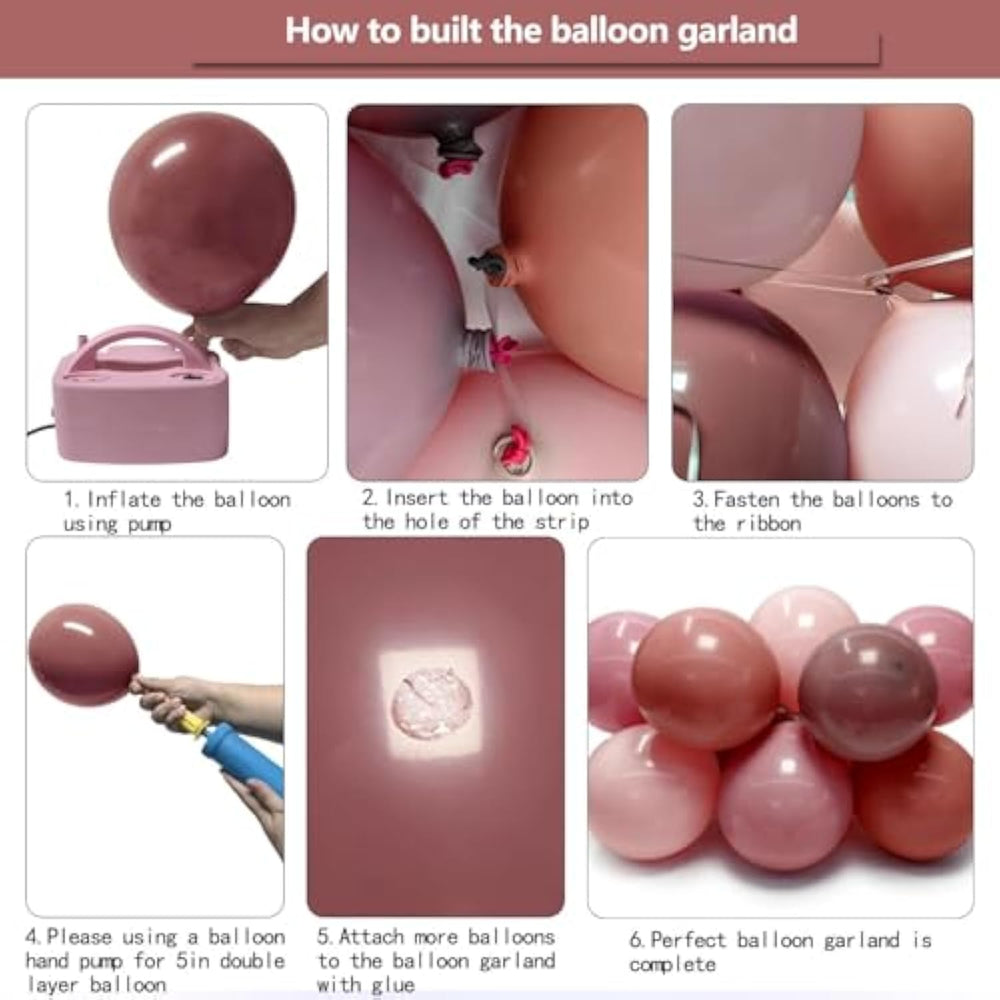 How to built the balloon garland

1. Inflate the balloon using pump

2. Insert the balloon into the hole of the strip

3. Fasten the balloons to the ribbon

4. Please using a balloon hand pump for 5in double layer balloon

5. Attach more balloons to the balloon garland with glue

6. Perfect balloon garland is complete