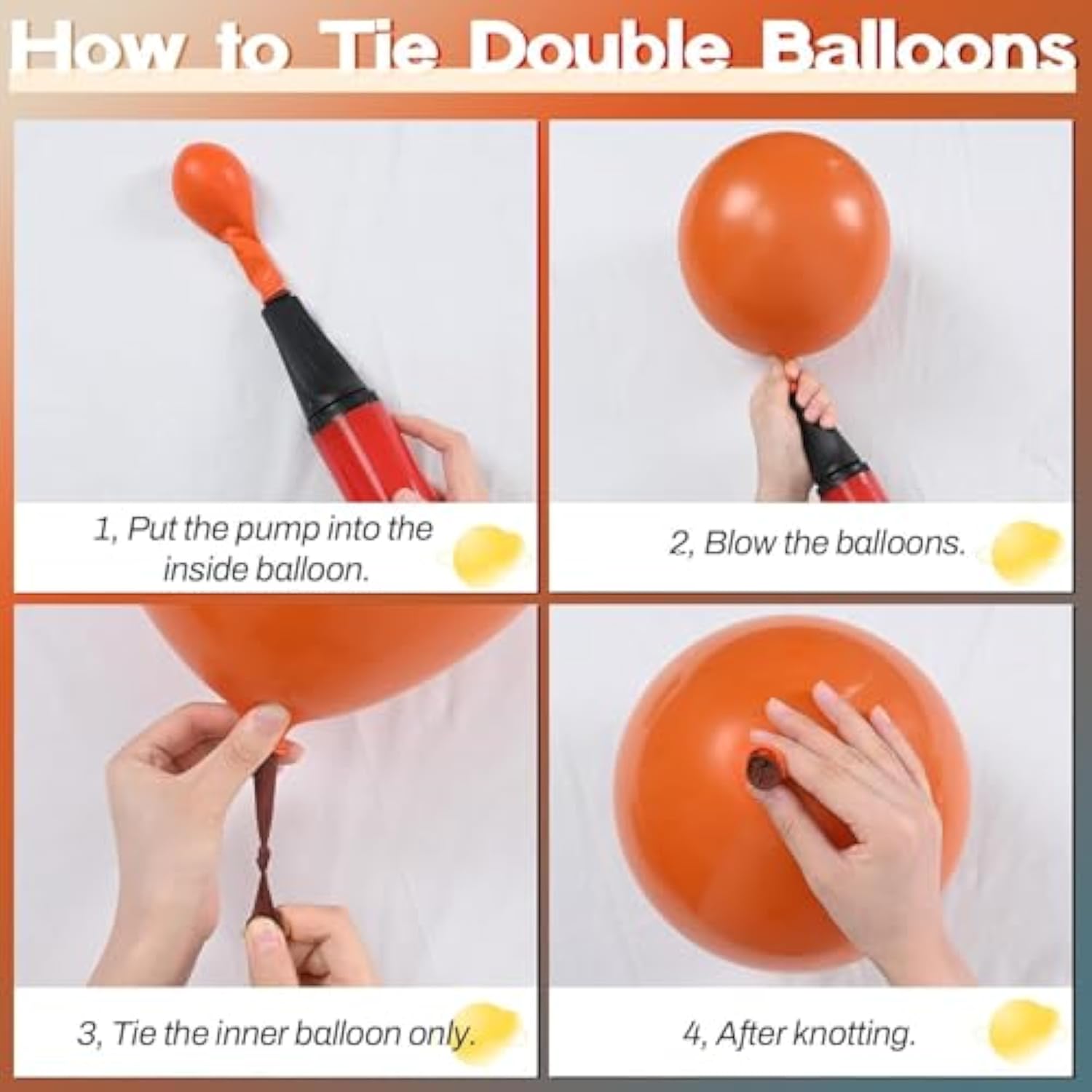 How to Tie Double Balloons

1, Put the pump into the inside balloon.

2, Blow the balloons.

3, Tie the inner balloon only.

4, After knotting.