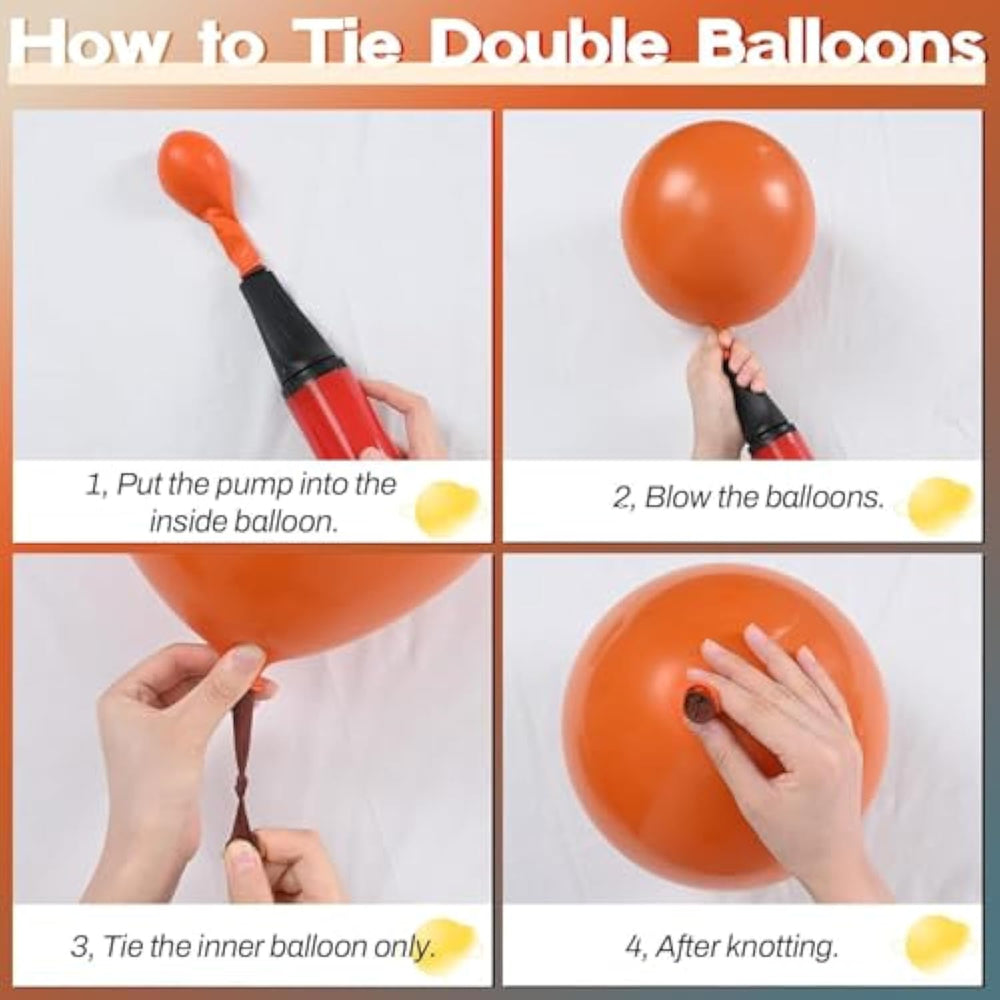 How to Tie Double Balloons

1, Put the pump into the inside balloon.

2, Blow the balloons.

3, Tie the inner balloon only.

4, After knotting.