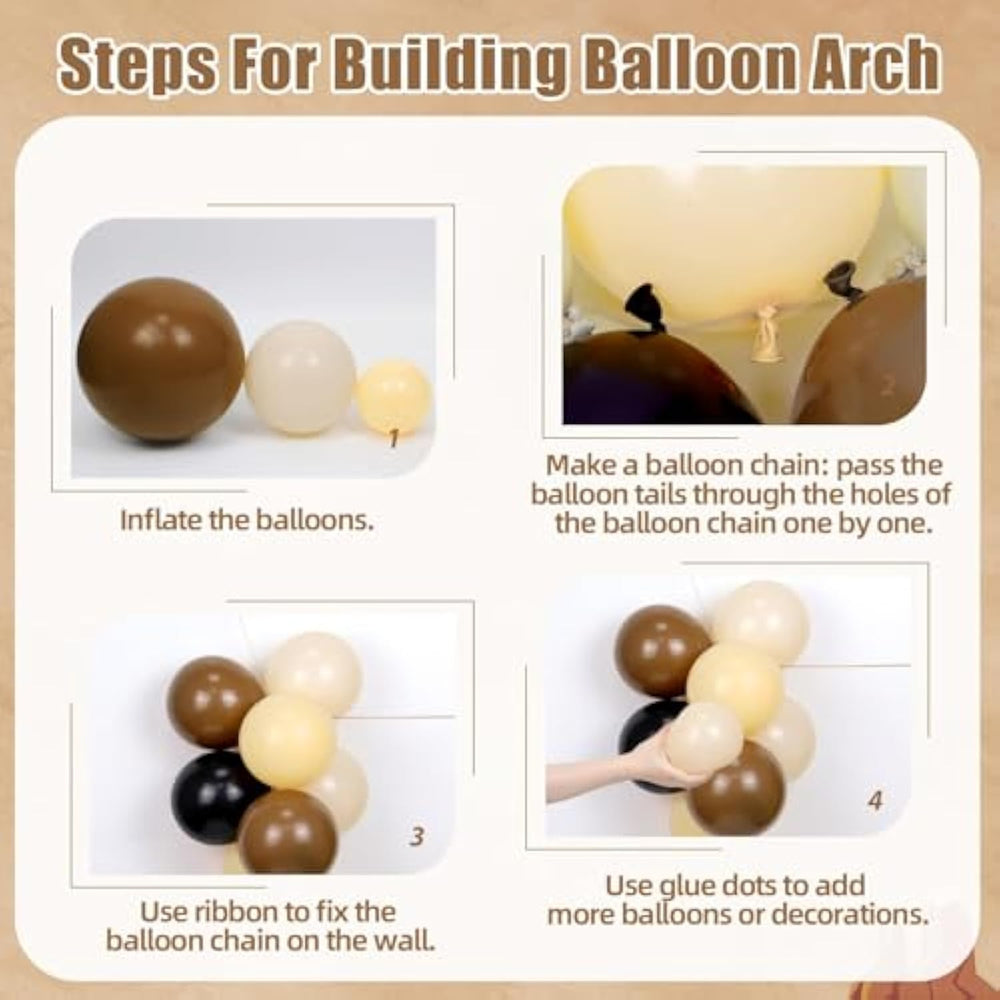 Steps For Building Balloon Arch

1

Inflate the balloons.

2

Make a balloon chain: pass the balloon tails through the holes of the balloon chain one by one.

3

Use ribbon to fix the balloon chain on the wall.

4

Use glue dots to add more balloons or decorations.