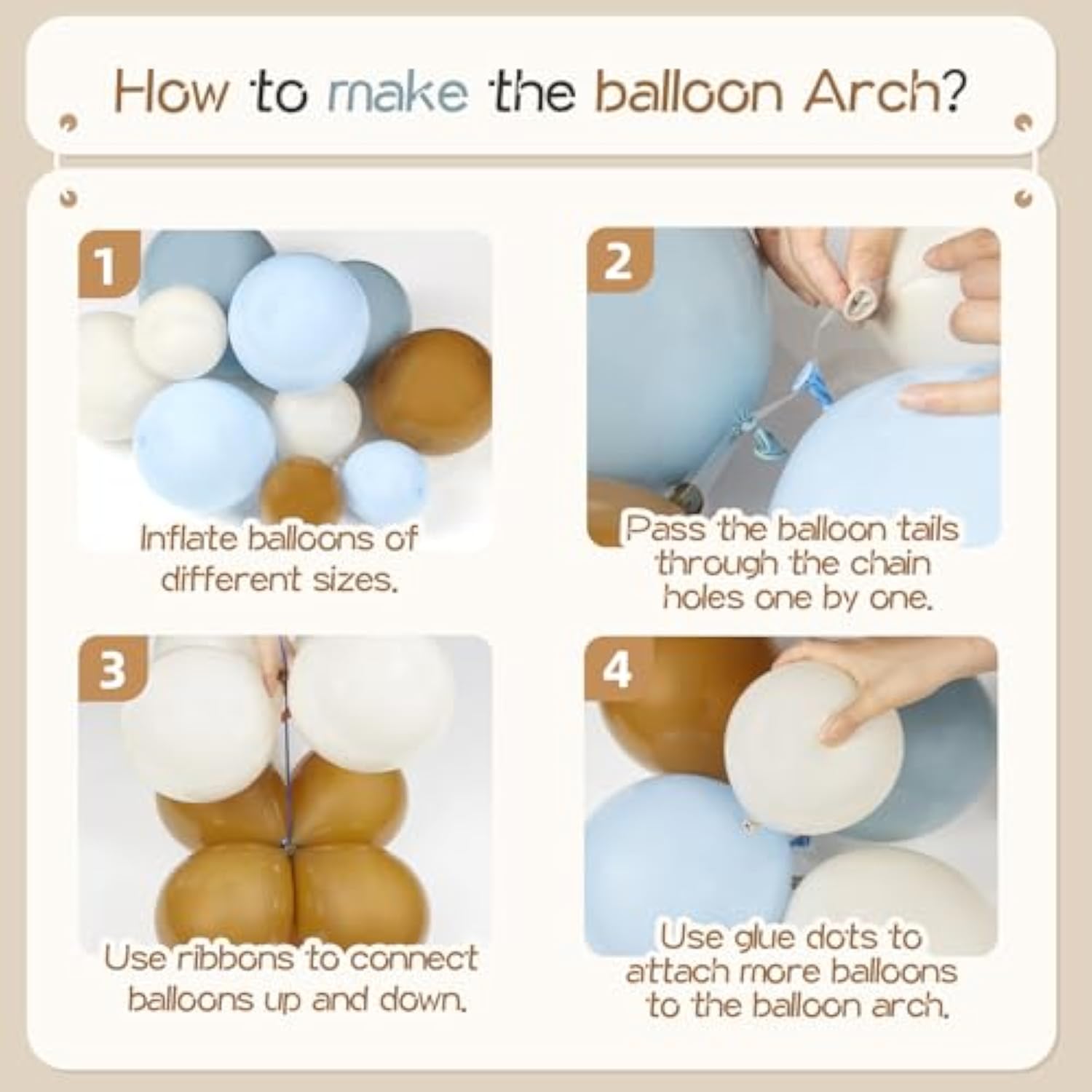 How to make the balloon Arch?

1

Inflate balloons of different sizes.

2

Pass the balloon tails through the chain holes one by one.

3

Use ribbons to connect balloons up and down.

4

Use glue dots to attach more balloons to the balloon arch.