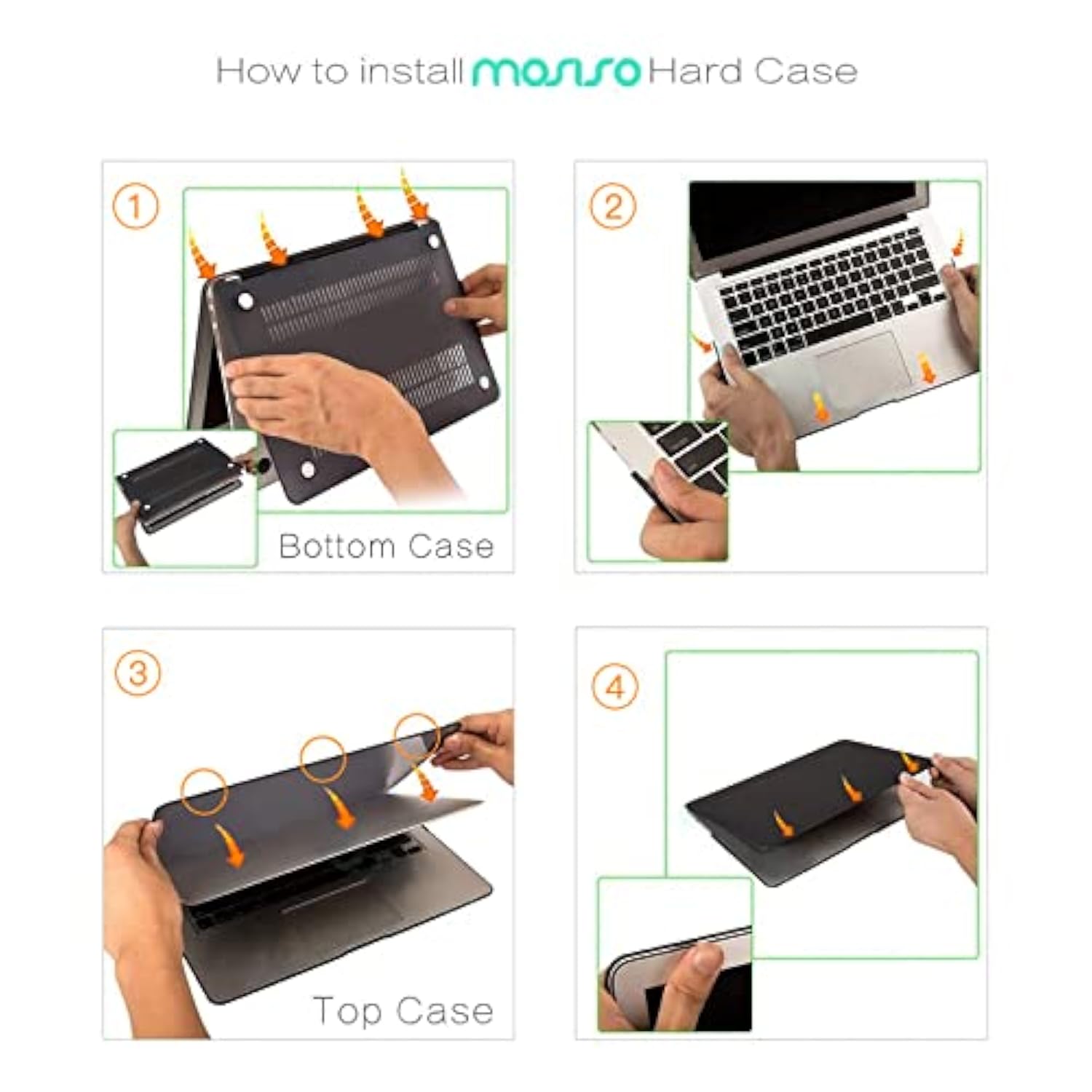 How to install mosiso Hard Case

1

Bottom Case

2

3

Top Case

4