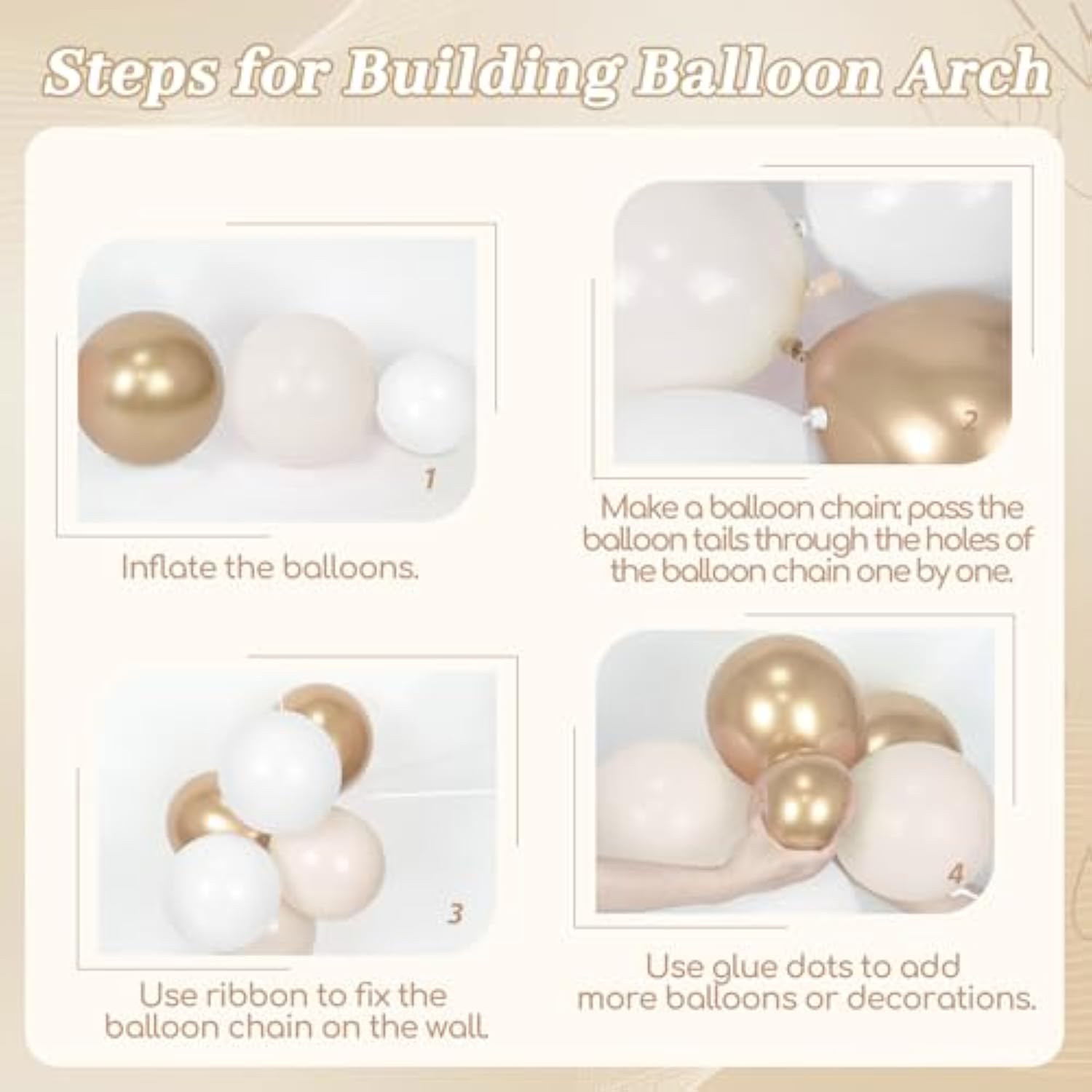 Steps for Building Balloon Arch

1

Inflate the balloons.

2

Make a balloon chain: pass the balloon tails through the holes of the balloon chain one by one.

3

Use ribbon to fix the balloon chain on the wall.

4

Use glue dots to add more balloons or decorations.