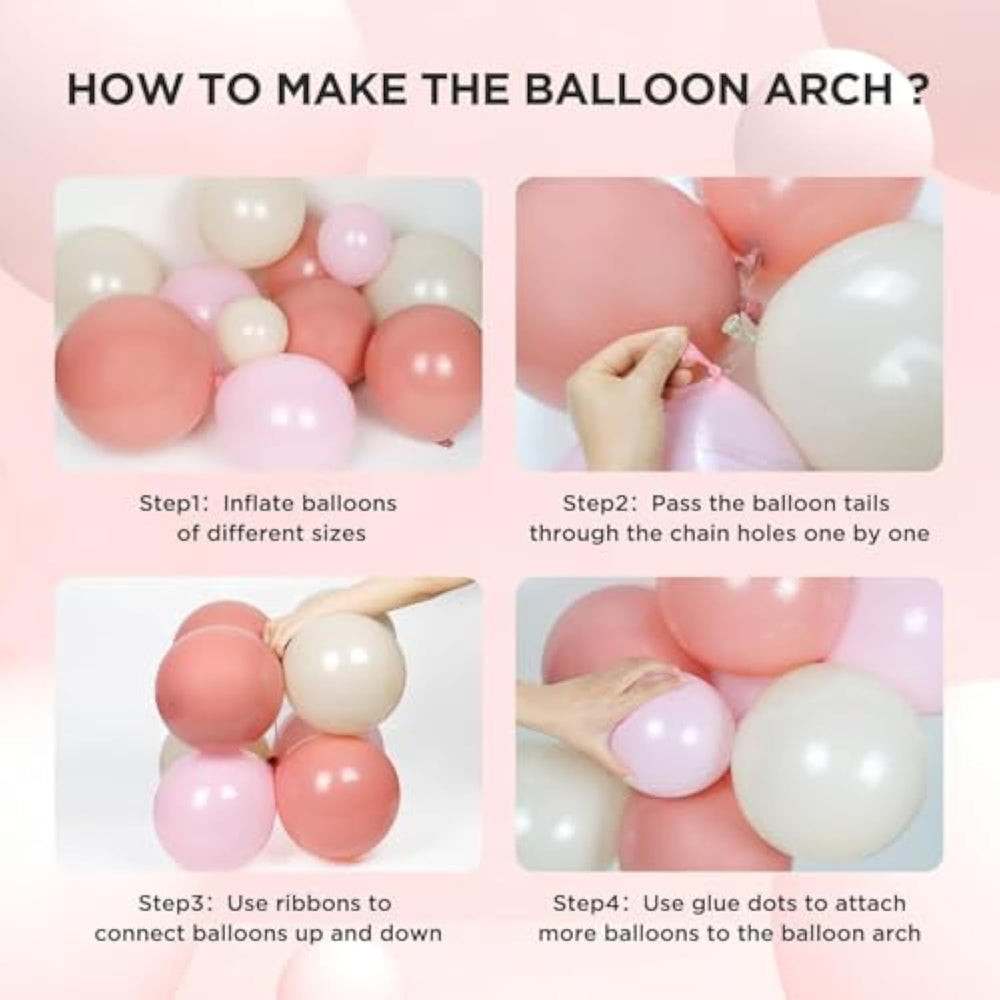 HOW TO MAKE THE BALLOON ARCH ?

Step1： Inflate balloons of different sizes

Step2： Pass the balloon tails through the chain holes one by one

Step3： Use ribbons to connect balloons up and down

Step4： Use glue dots to attach more balloons to the balloon arch