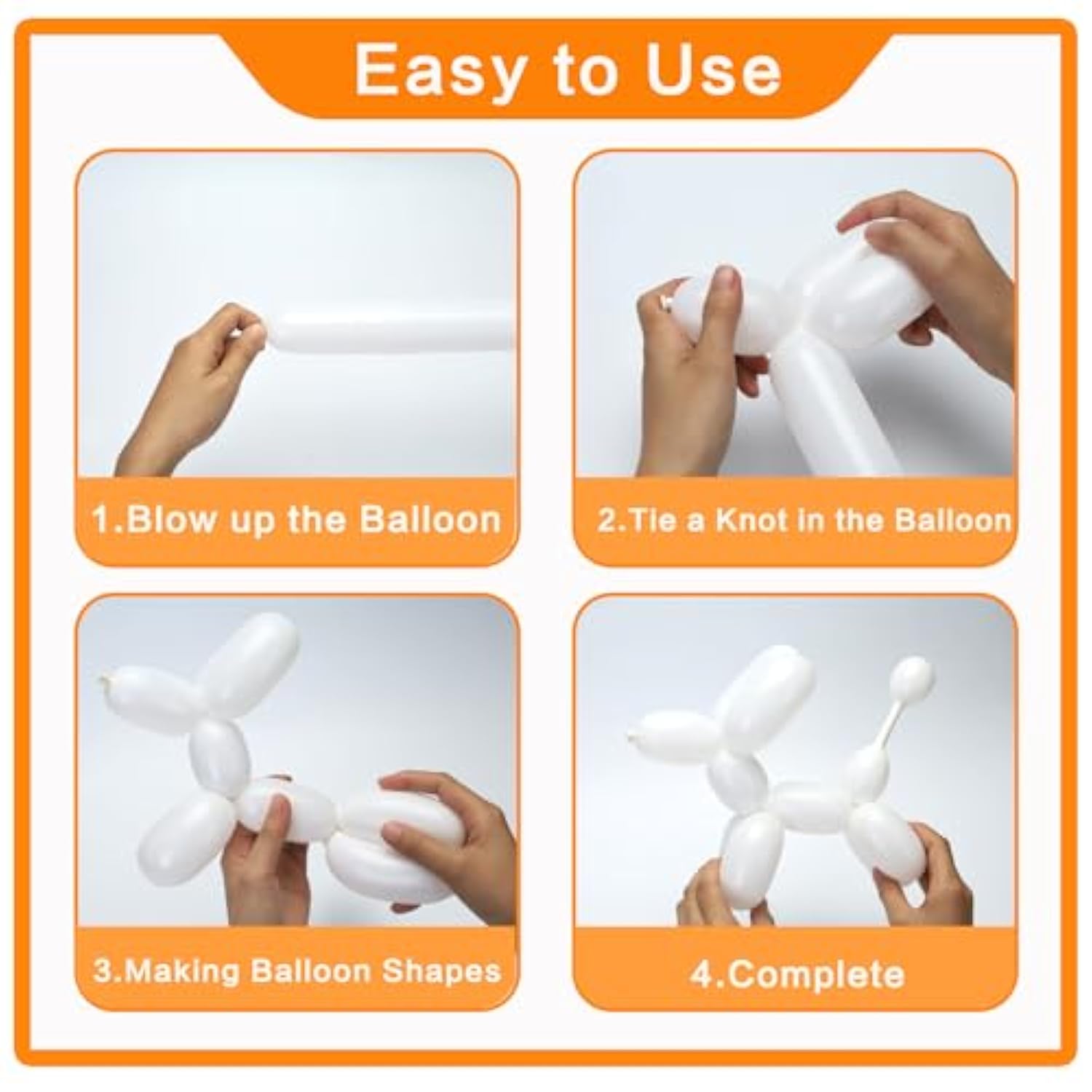 Easy to Use

1.Blow up the Balloon

2.Tie a Knot in the Balloon

3.Making Balloon Shapes

4.Complete