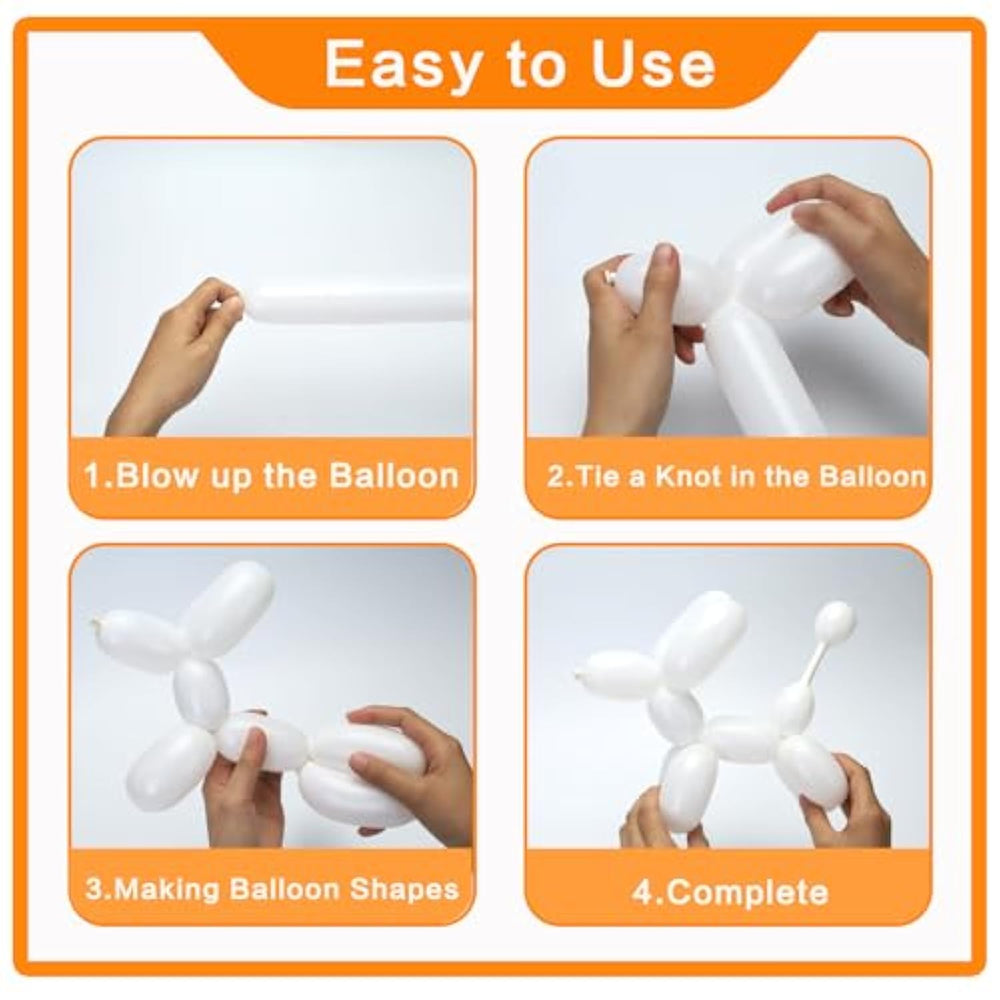 Easy to Use

1.Blow up the Balloon

2.Tie a Knot in the Balloon

3.Making Balloon Shapes

4.Complete