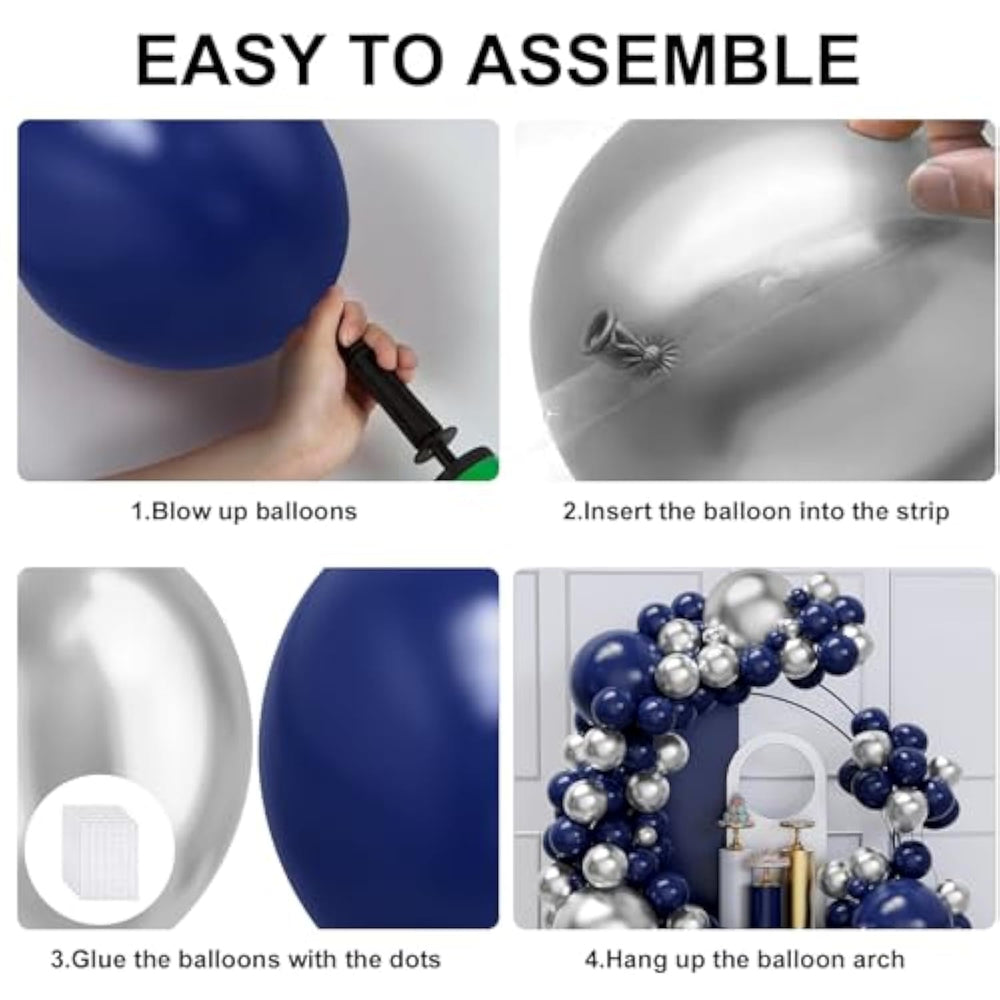 EASY TO ASSEMBLE

1.Blow up balloons

2.Insert the balloon into the strip

3.Glue the balloons with the dots

4.Hang up the balloon arch