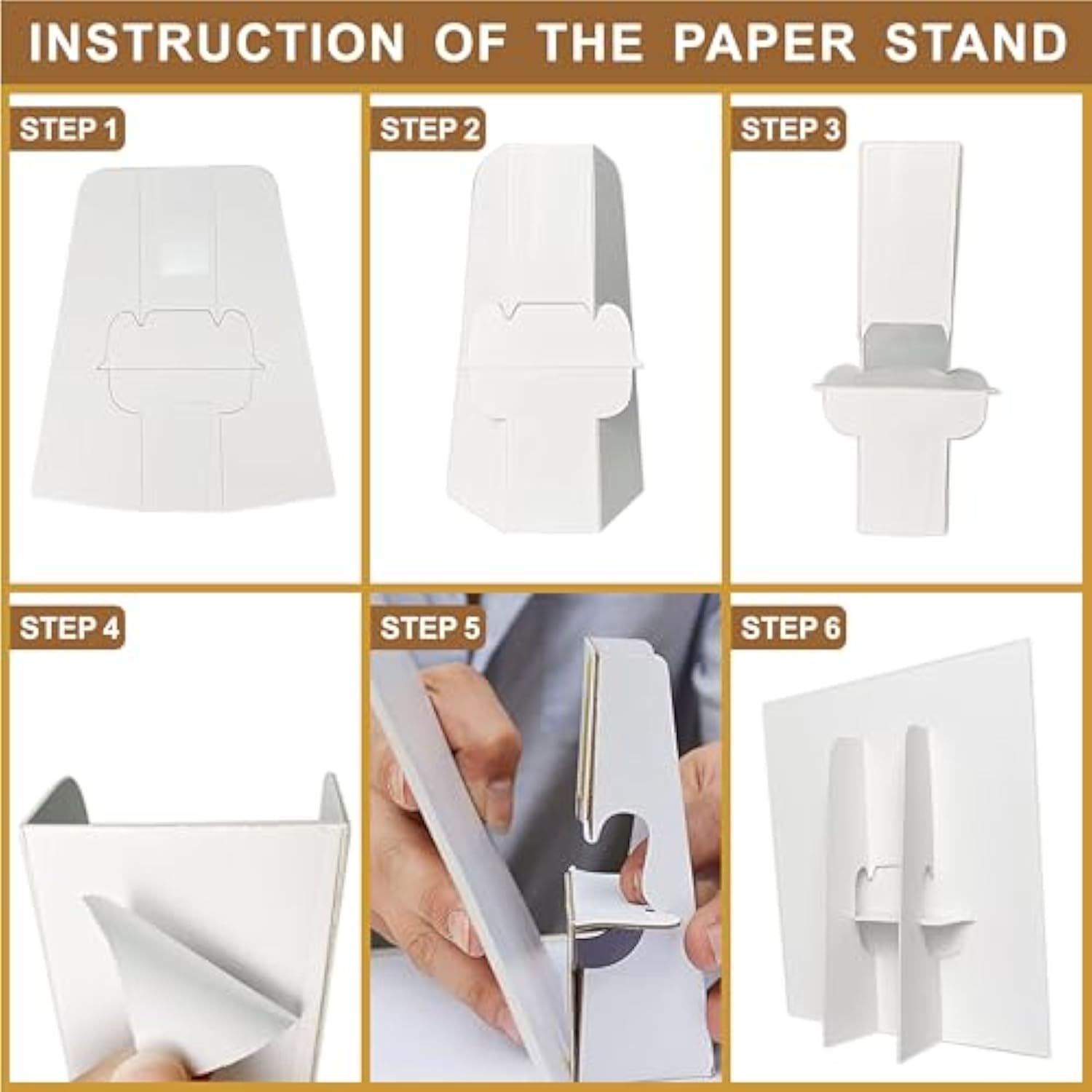 INSTRUCTION OF THE PAPER STAND

STEP 1

STEP 2

STEP 3

STEP 4

STEP 5

STEP 6