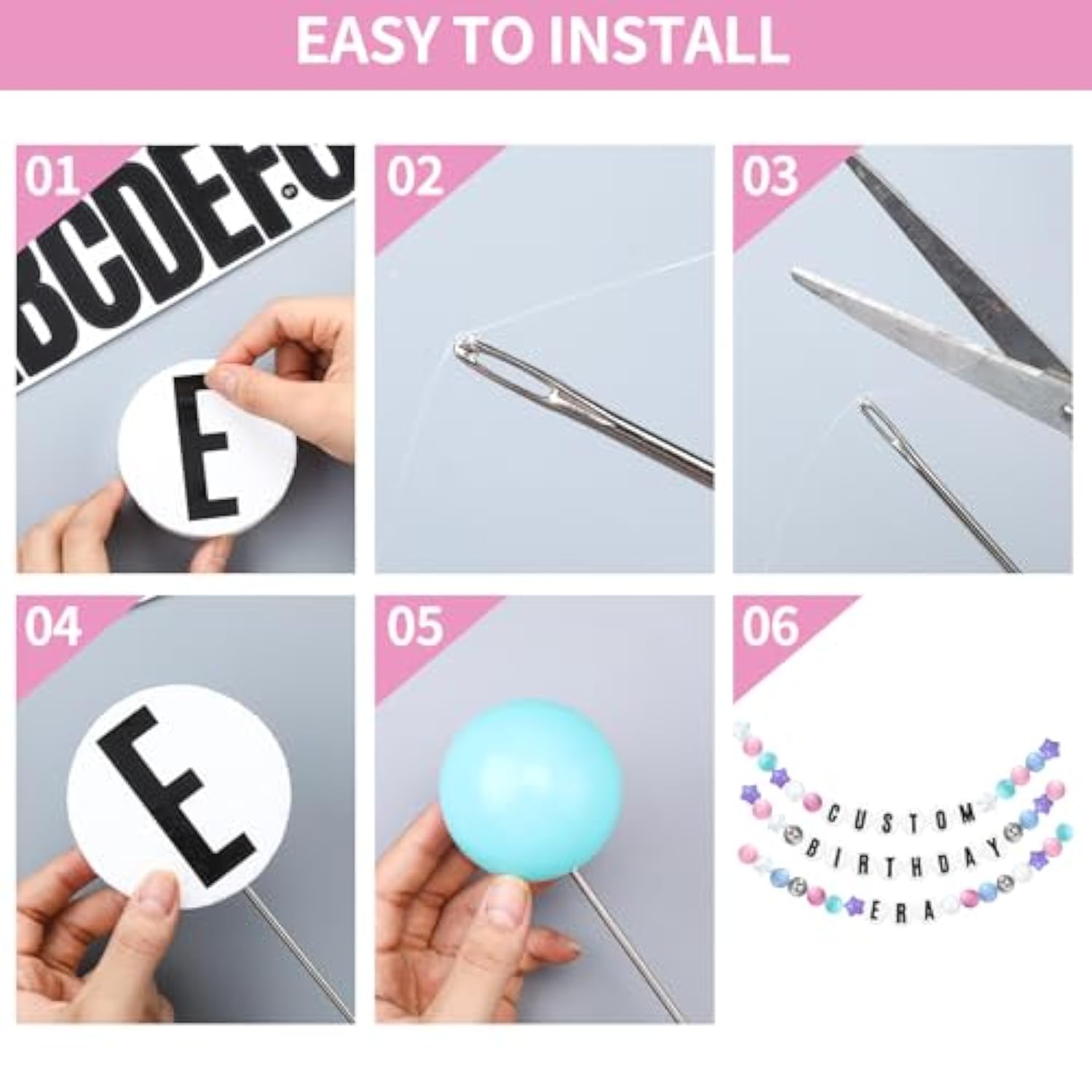 EASY TO INSTALL

01

BCDEF

E

02

03

04

E

05

06

CUSTOM

BIRTHDAY

ERA