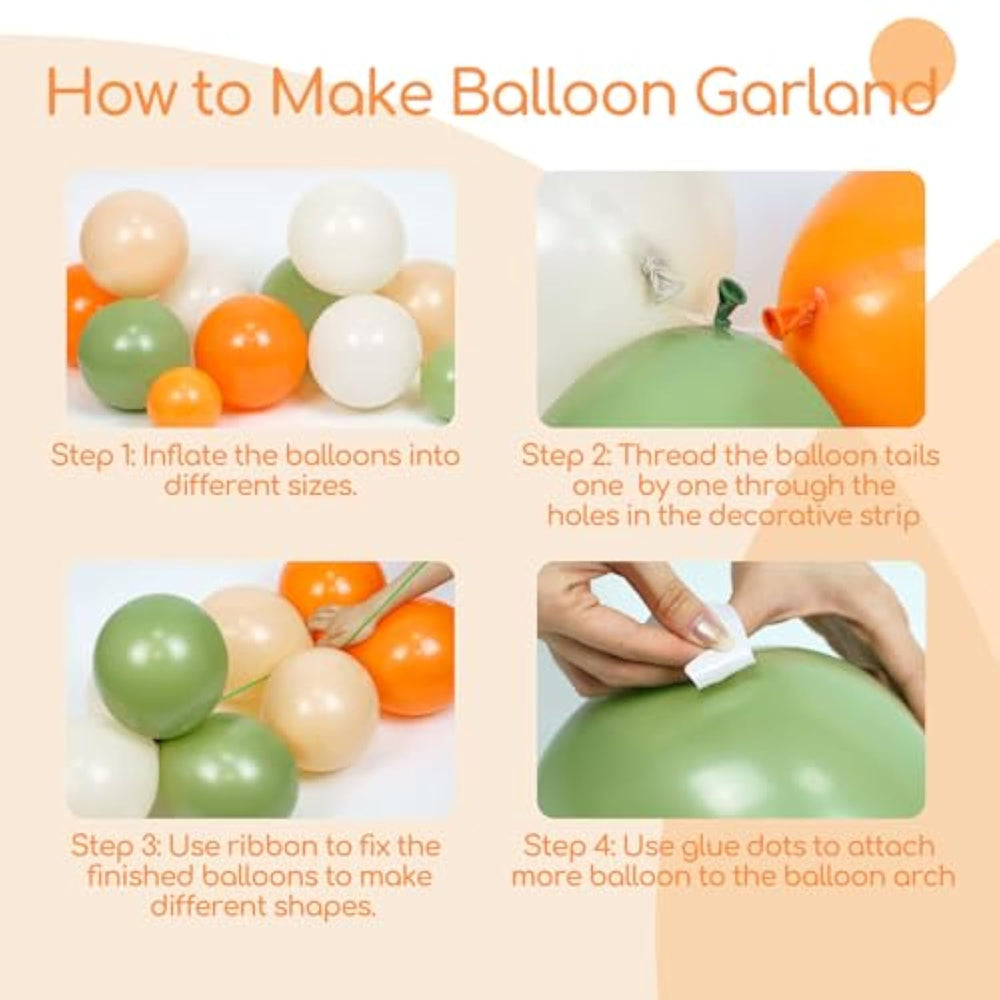 How to Make Balloon Garland

Step 1: Inflate the balloons into different sizes.

Step 2: Thread the balloon tails one by one through the holes in the decorative strip

Step 3: Use ribbon to fix the finished balloons to make different shapes.

Step 4: Use glue dots to attach more balloon to the balloon arch