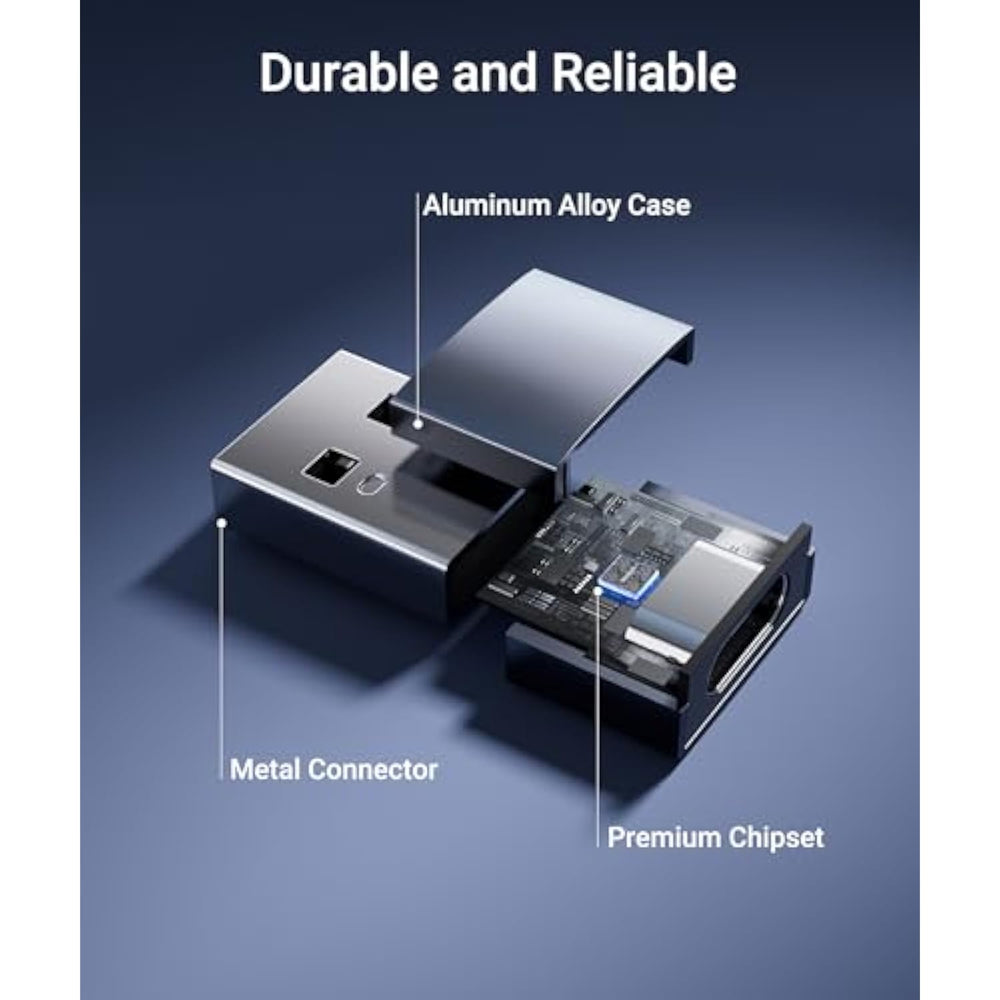 Durable and Reliable

Aluminum Alloy Case

Metal Connector

Premium Chipset