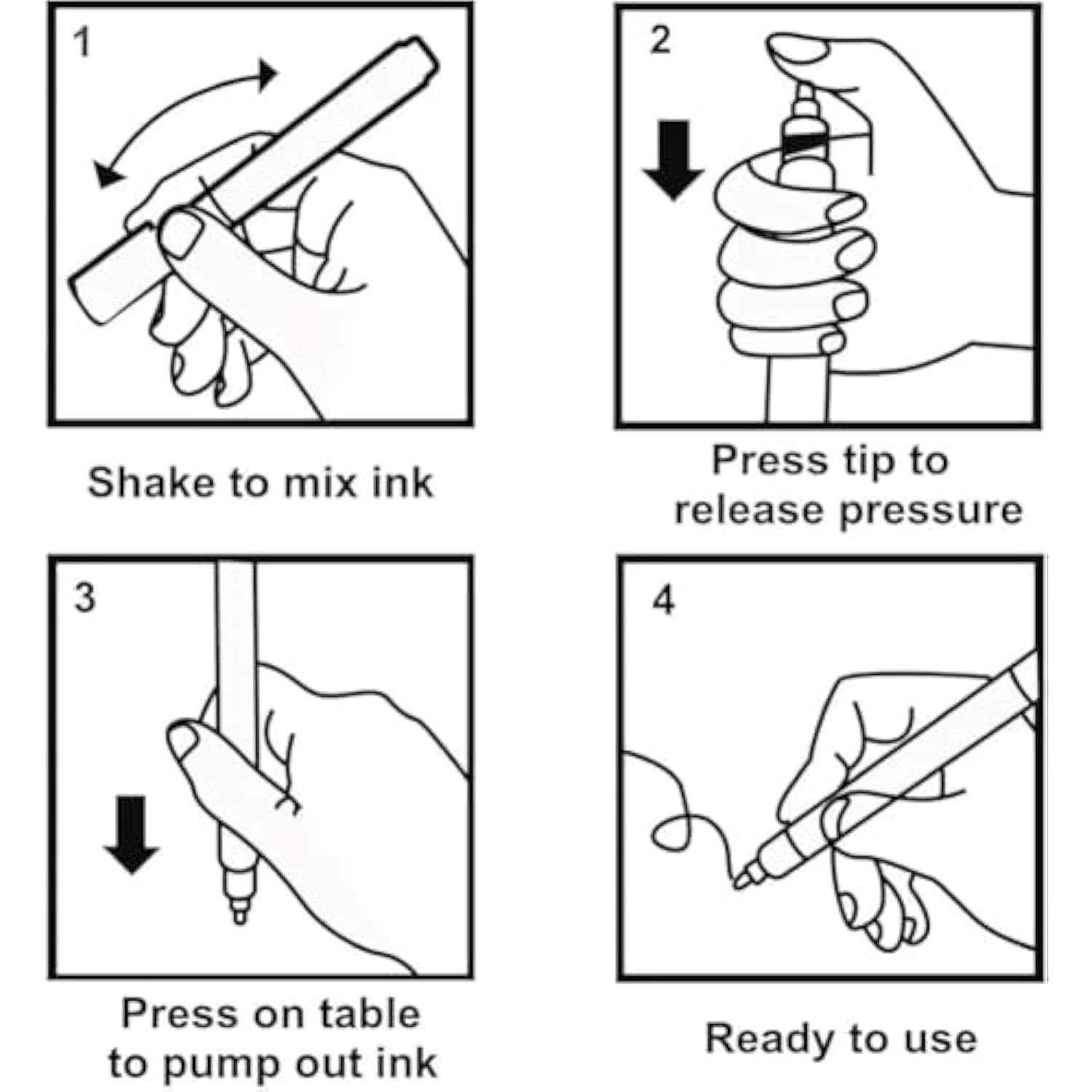 1

Shake to mix ink

2

Press tip to release pressure

3

Press on table to pump out ink

4

Ready to use