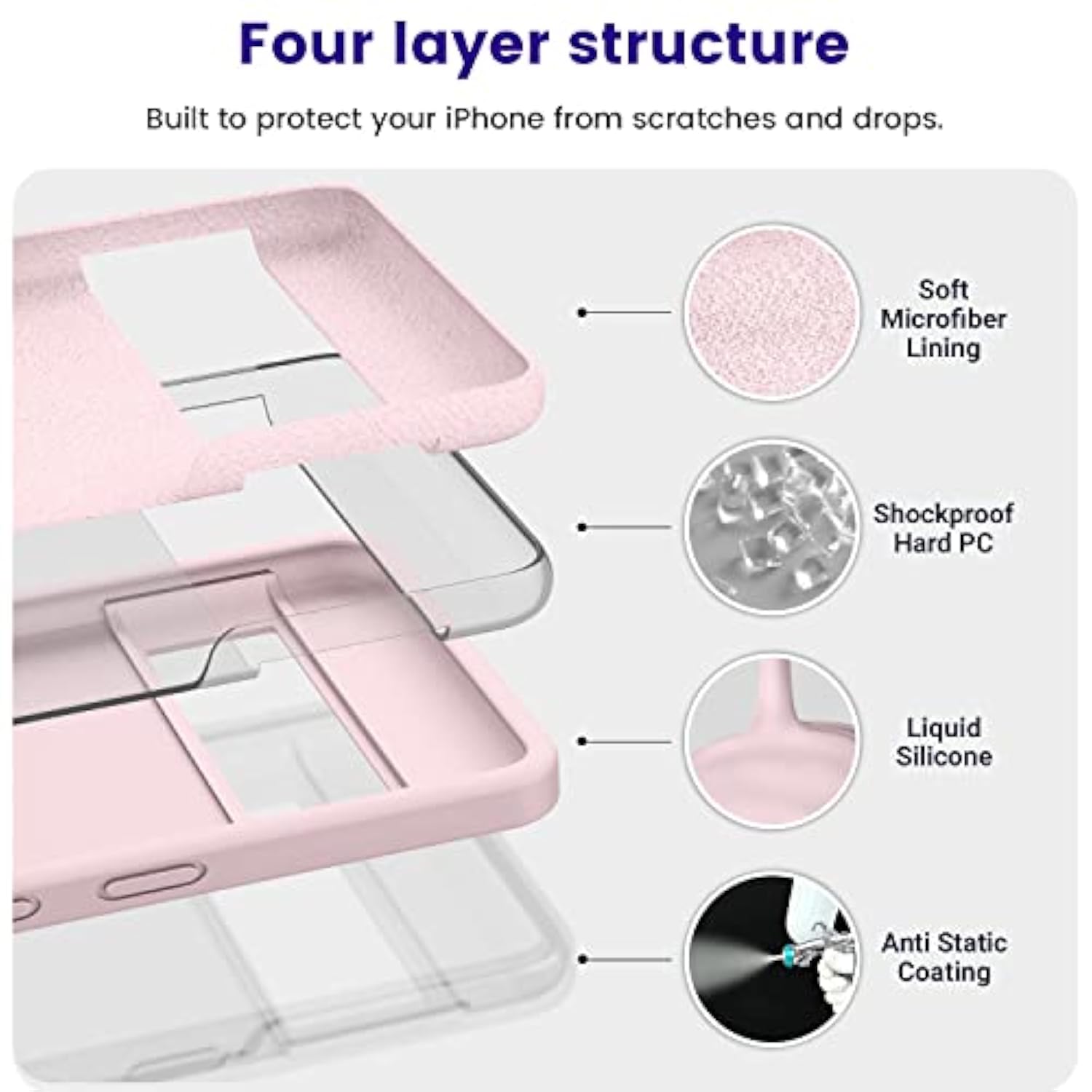 Four layer structure

Built to protect your iPhone from scratches and drops.

Soft Microfiber Lining

Shockproof Hard PC

Liquid Silicone

Anti Static Coating