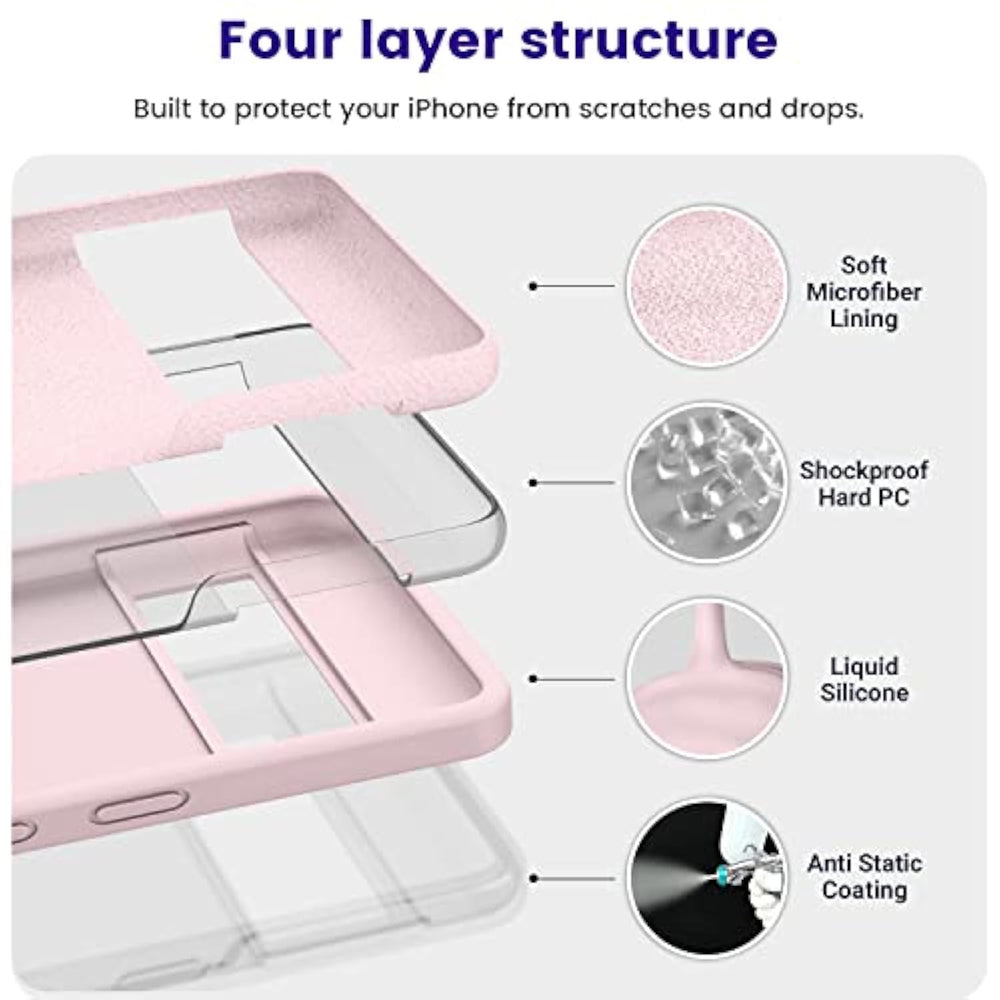 Four layer structure

Built to protect your iPhone from scratches and drops.

Soft Microfiber Lining

Shockproof Hard PC

Liquid Silicone

Anti Static Coating