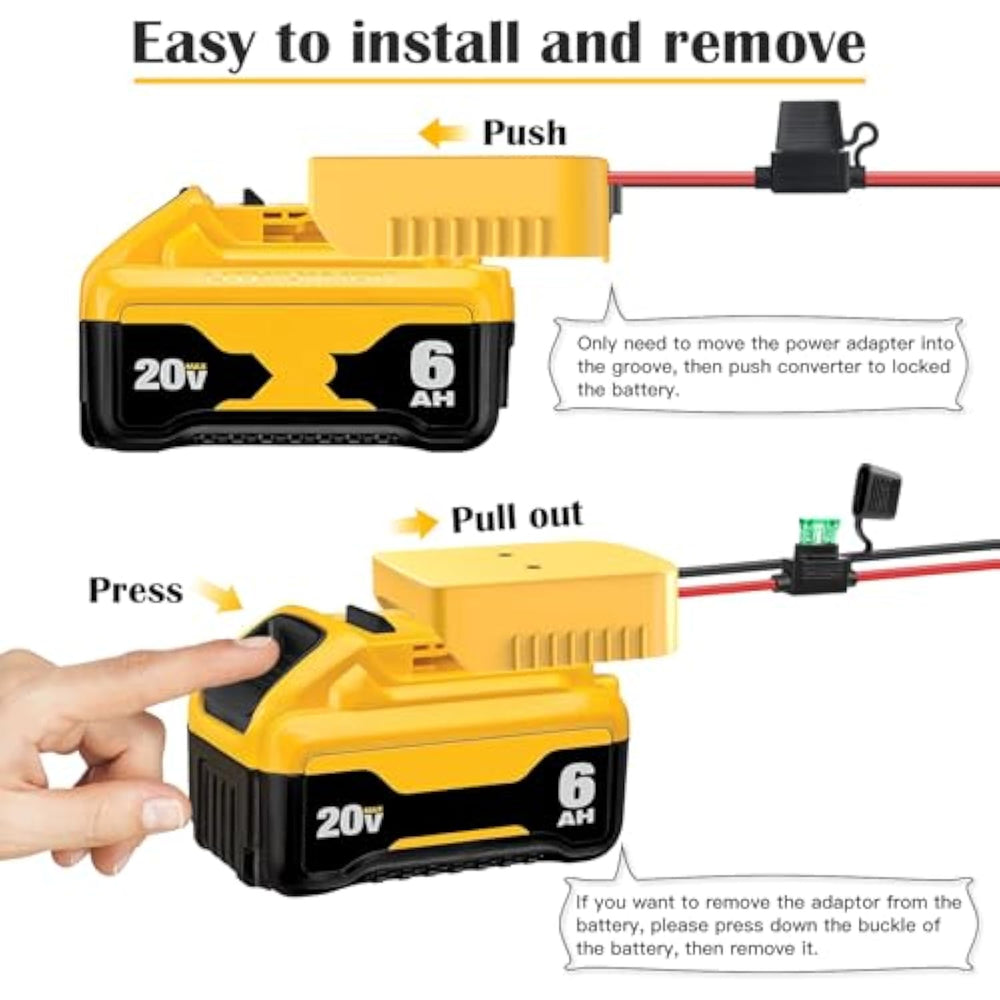 Easy to install and remove

Push

20V MAX 6 AH

Only need to move the power adapter into the groove, then push converter to locked the battery.

Pull out

Press

20V MAX 6 AH

If you want to remove the adaptor from the battery, please press down the buckle of the battery, then remove it.