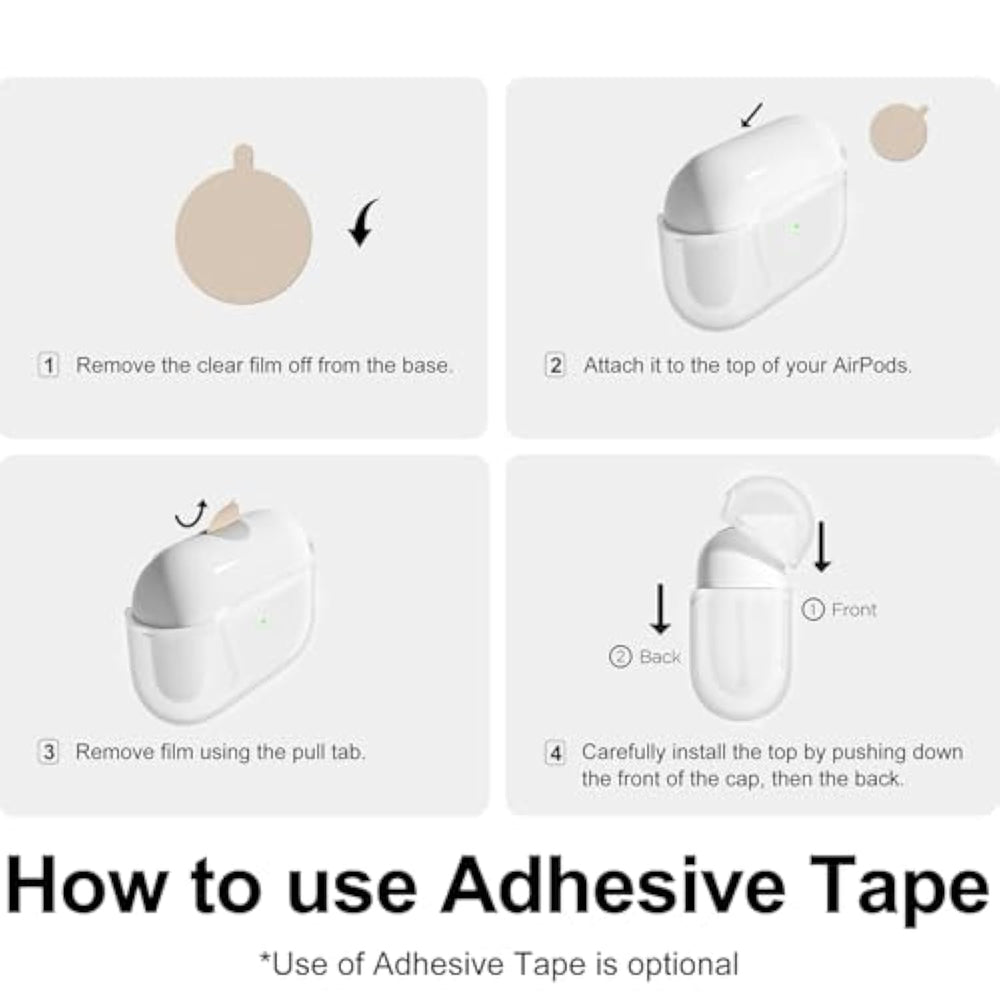 1 Remove the clear film off from the base.

2 Attach it to the top of your AirPods.

3 Remove film using the pull tab.

① Front

② Back

4 Carefully install the top by pushing down the front of the cap, then the back.

How to use Adhesive Tape

*Use of Adhesive Tape is optional