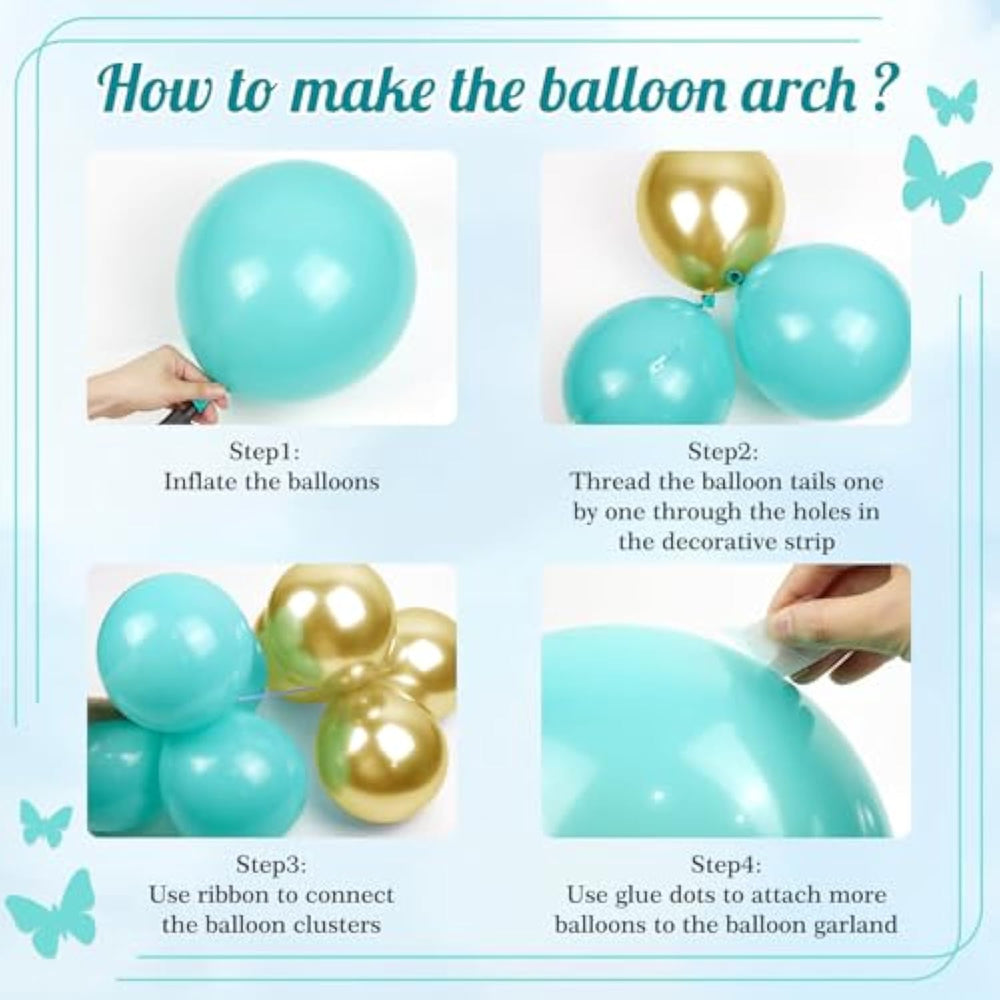 How to make the balloon arch ?

Step1:
Inflate the balloons

Step2:
Thread the balloon tails one by one through the holes in the decorative strip

Step3:
Use ribbon to connect the balloon clusters

Step4:
Use glue dots to attach more balloons to the balloon garland