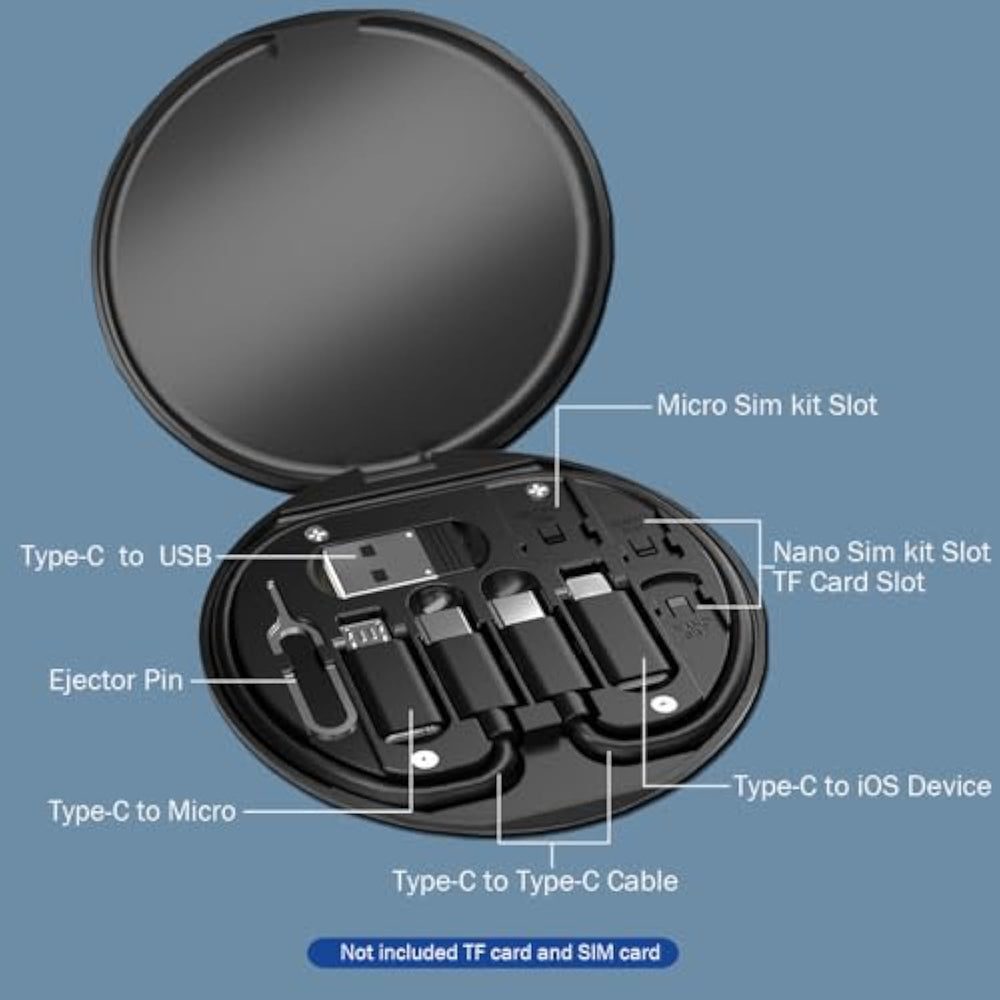 Micro Sim kit Slot

Type-C to USB

Nano Sim kit Slot
TF Card Slot

Ejector Pin

Type-C to iOS Device

Type-C to Micro

Type-C to Type-C Cable

Not included TF card and SIM card