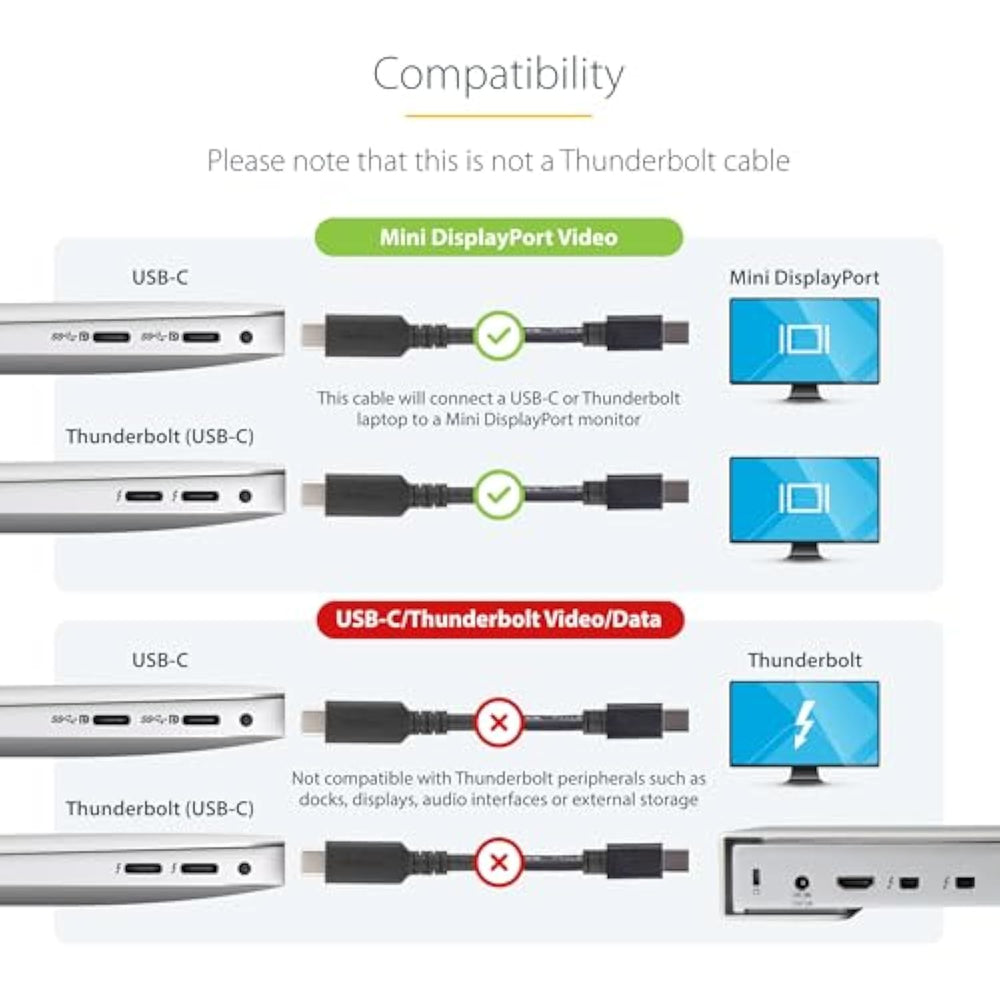 Compatibility

Please note that this is not a Thunderbolt cable

Mini DisplayPort Video

USB-C

Mini DisplayPort

This cable will connect a USB-C or Thunderbolt laptop to a Mini DisplayPort monitor

Thunderbolt (USB-C)

USB-C/Thunderbolt Video/Data

USB-C

Thunderbolt

Not compatible with Thunderbolt peripherals such as docks, displays, audio interfaces or external storage

Thunderbolt (USB-C)