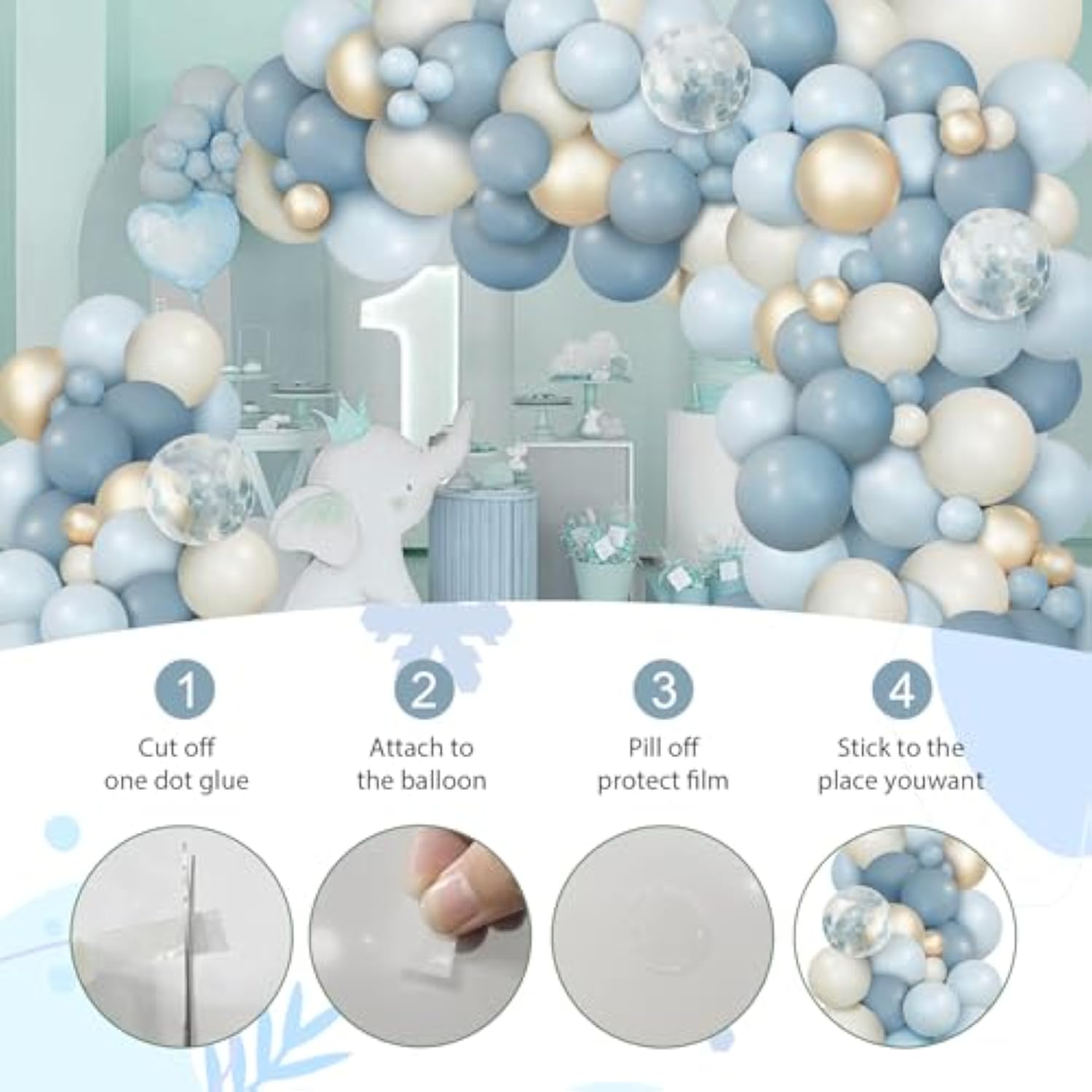 1

1
Cut off one dot glue

2
Attach to the balloon

3
Pill off protect film

4
Stick to the place youwant