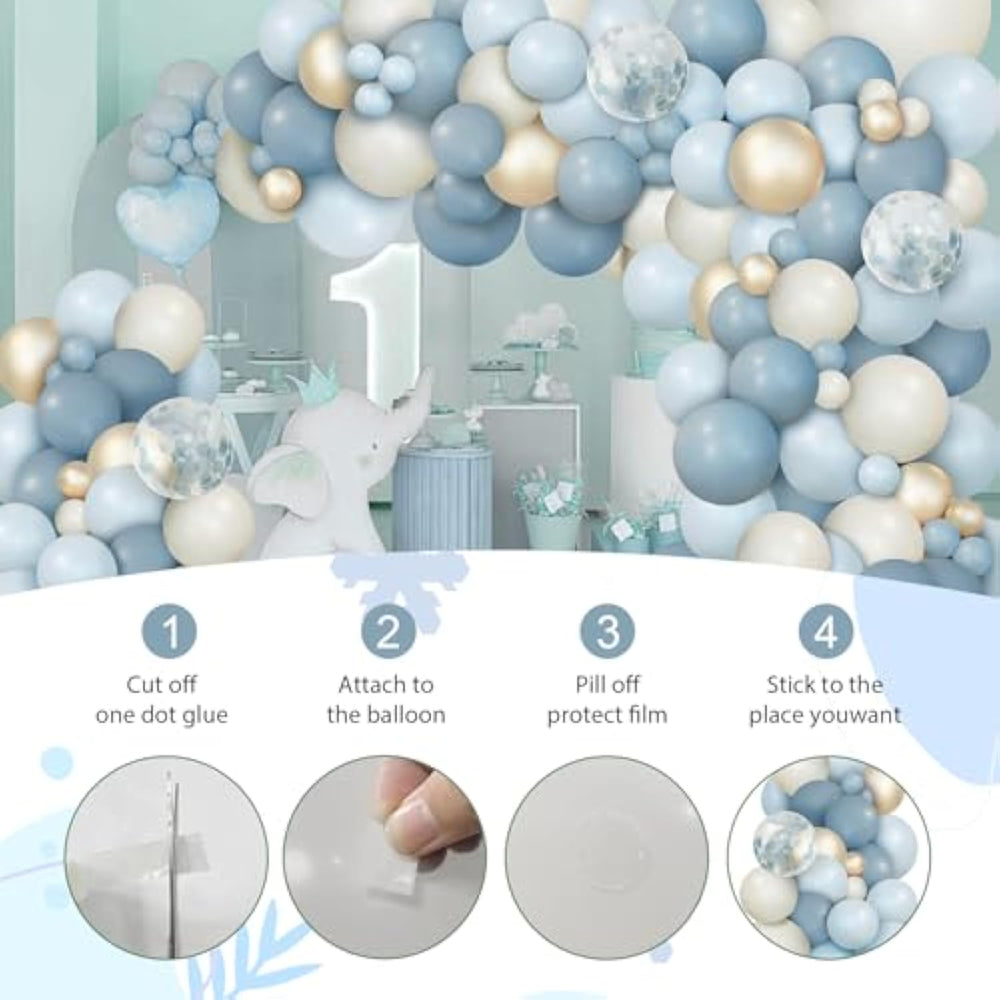 1

1
Cut off one dot glue

2
Attach to the balloon

3
Pill off protect film

4
Stick to the place youwant