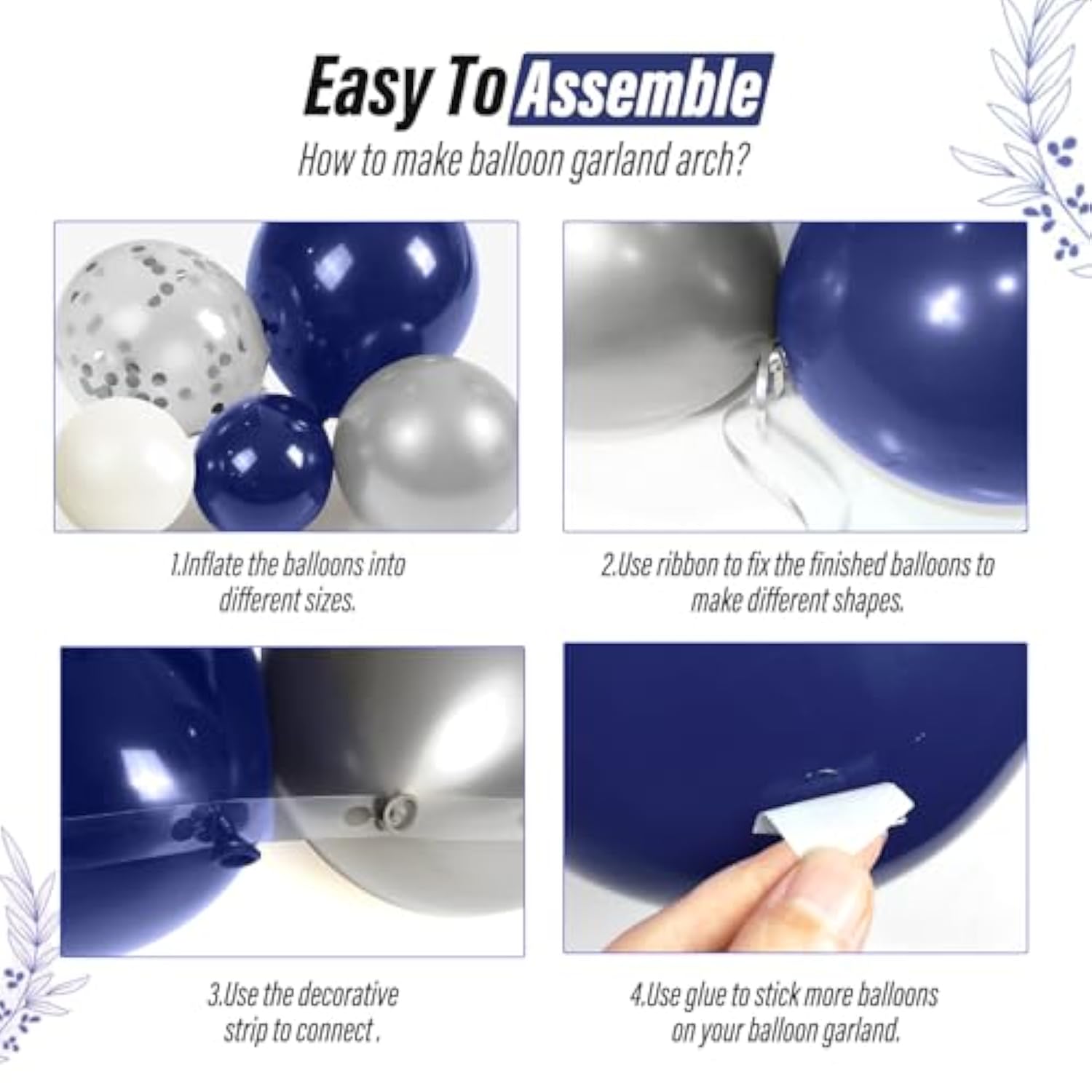 Easy To Assemble

How to make balloon garland arch?

1.Inflate the balloons into different sizes.

2.Use ribbon to fix the finished balloons to make different shapes.

3.Use the decorative strip to connect .

4.Use glue to stick more balloons on your balloon garland.