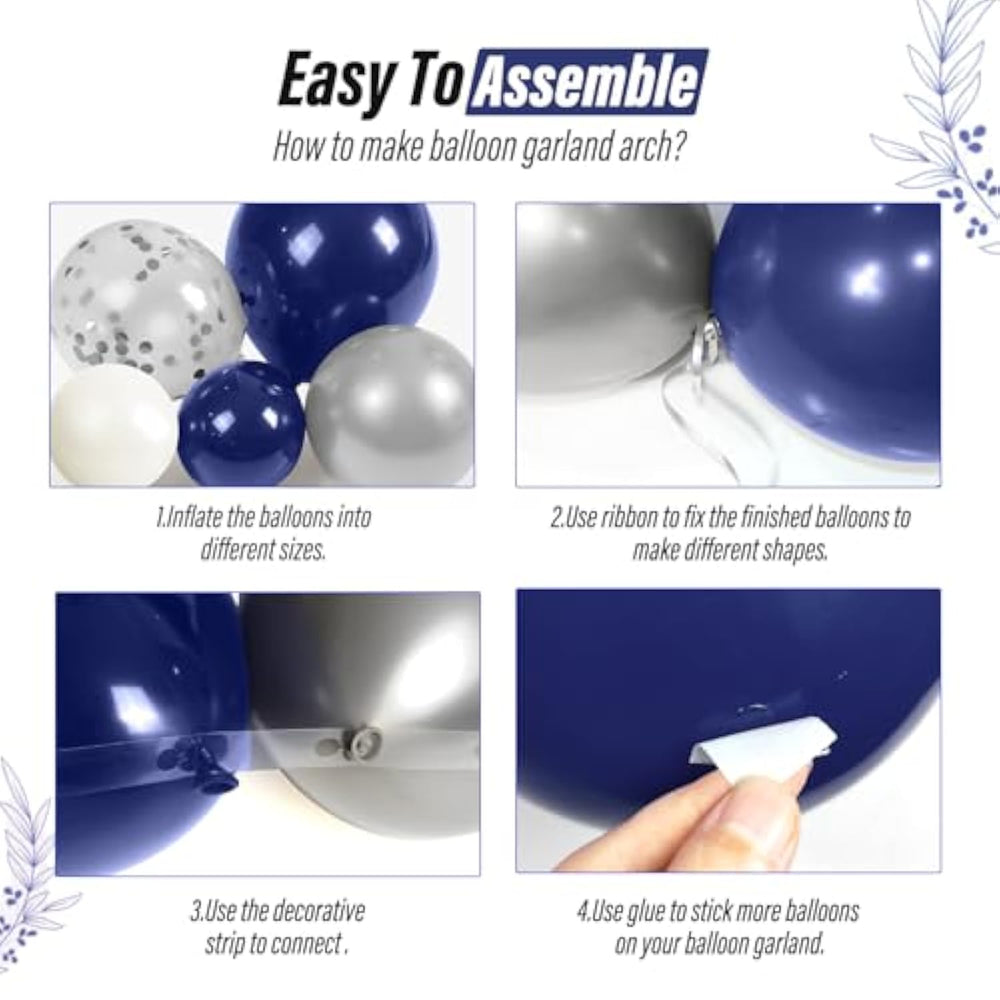 Easy To Assemble

How to make balloon garland arch?

1.Inflate the balloons into different sizes.

2.Use ribbon to fix the finished balloons to make different shapes.

3.Use the decorative strip to connect .

4.Use glue to stick more balloons on your balloon garland.