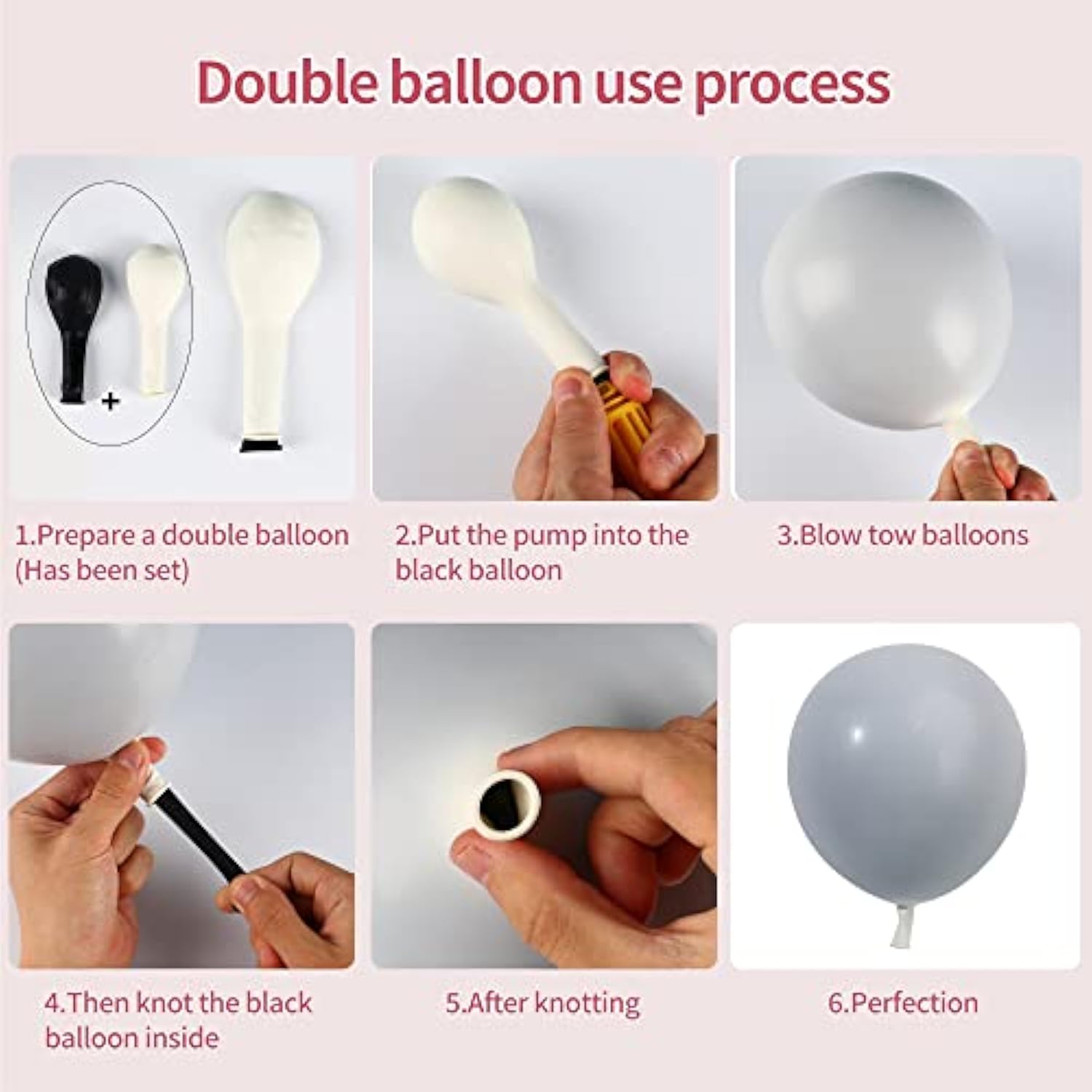 Double balloon use process

+

1.Prepare a double balloon (Has been set)

2.Put the pump into the black balloon

3.Blow tow balloons

4.Then knot the black balloon inside

5.After knotting

6.Perfection