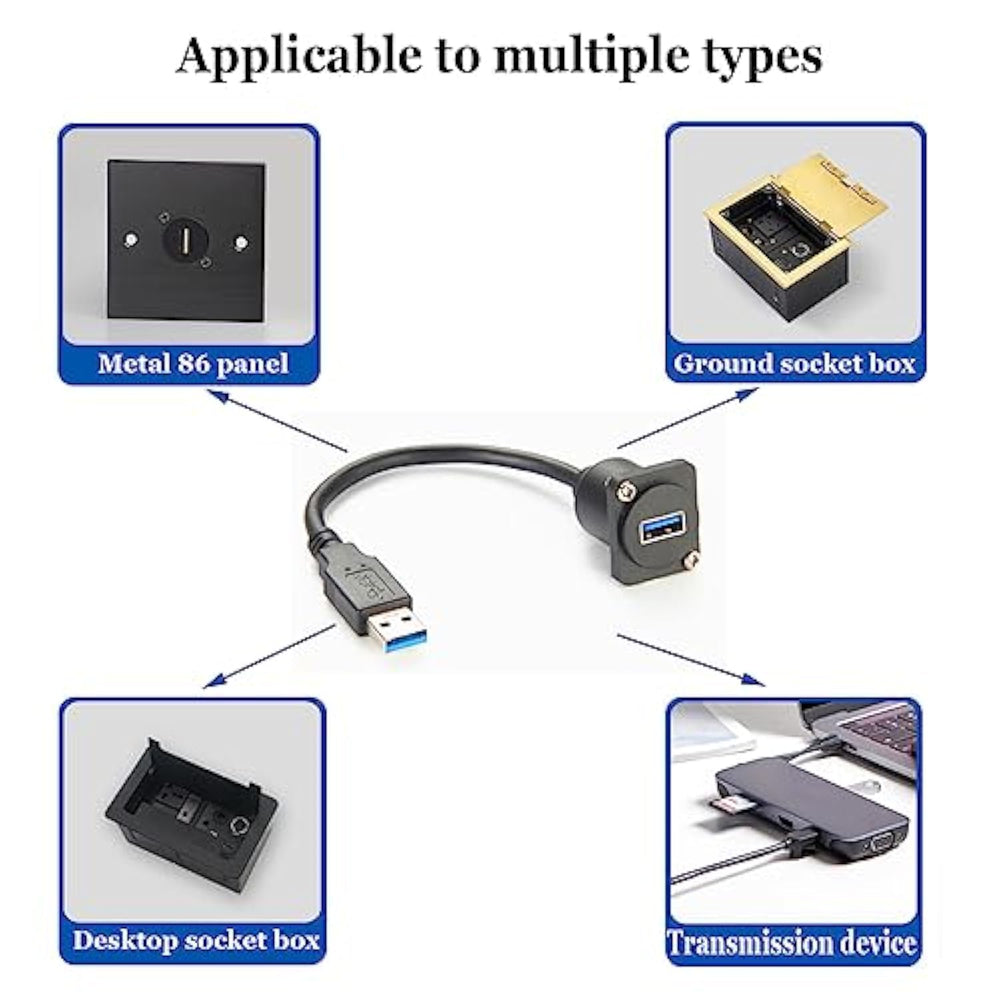 Applicable to multiple types

Metal 86 panel

Ground socket box

Desktop socket box

Transmission device