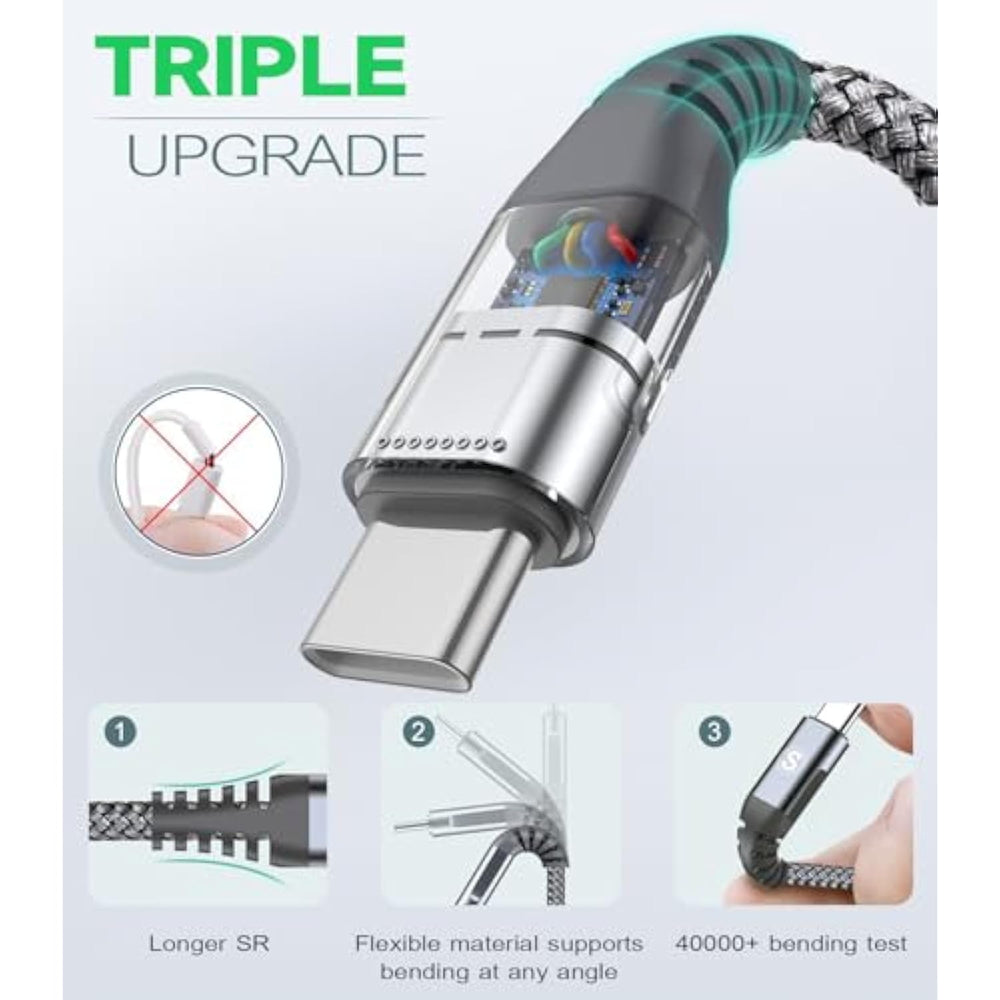 TRIPLE
UPGRADE

1
Longer SR

2
Flexible material supports bending at any angle

3
S
40000+ bending test