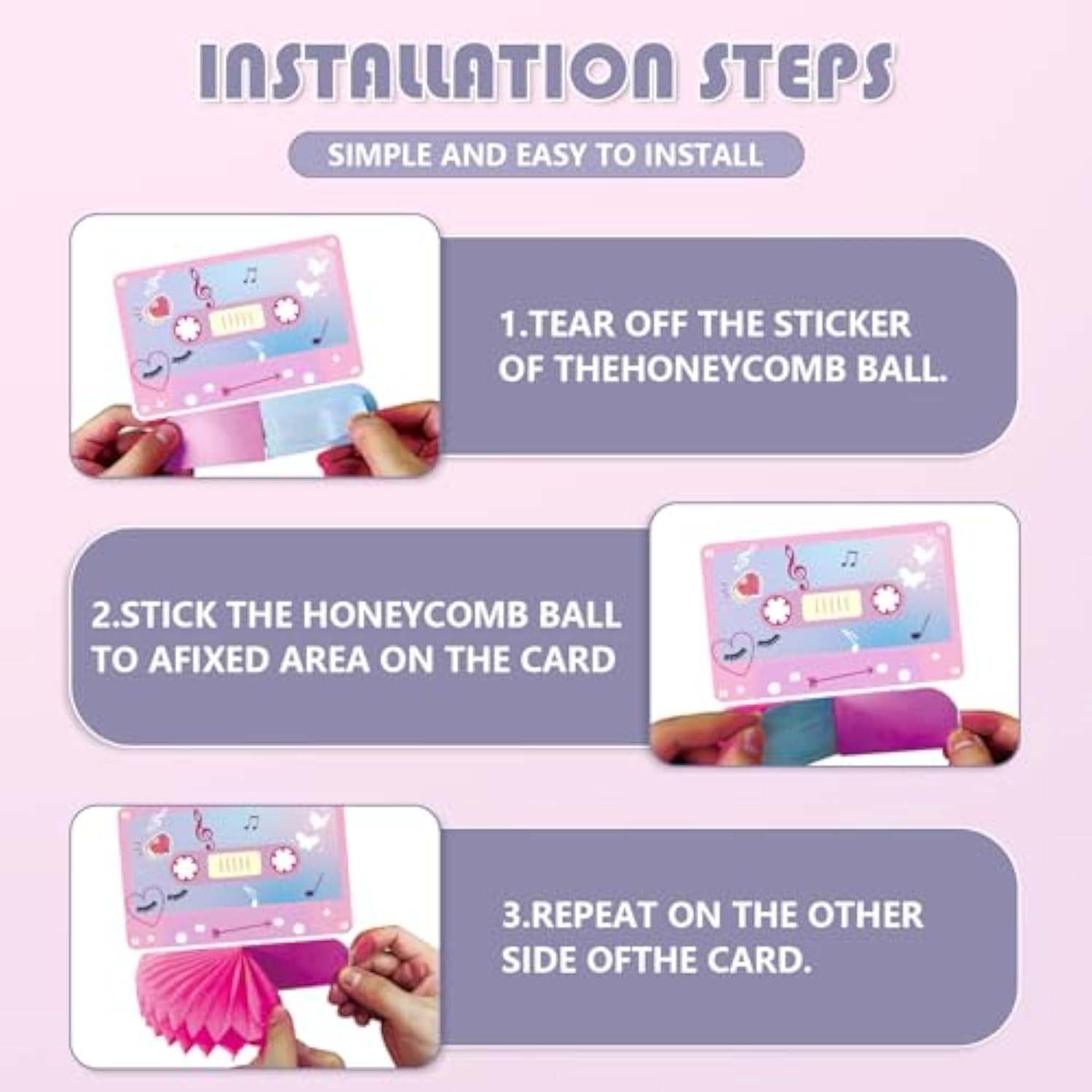 INSTALLATION STEPS

SIMPLE AND EASY TO INSTALL

1.TEAR OFF THE STICKER OF THEHONEYCOMB BALL.

2.STICK THE HONEYCOMB BALL TO AFIXED AREA ON THE CARD

3.REPEAT ON THE OTHER SIDE OFTHE CARD.