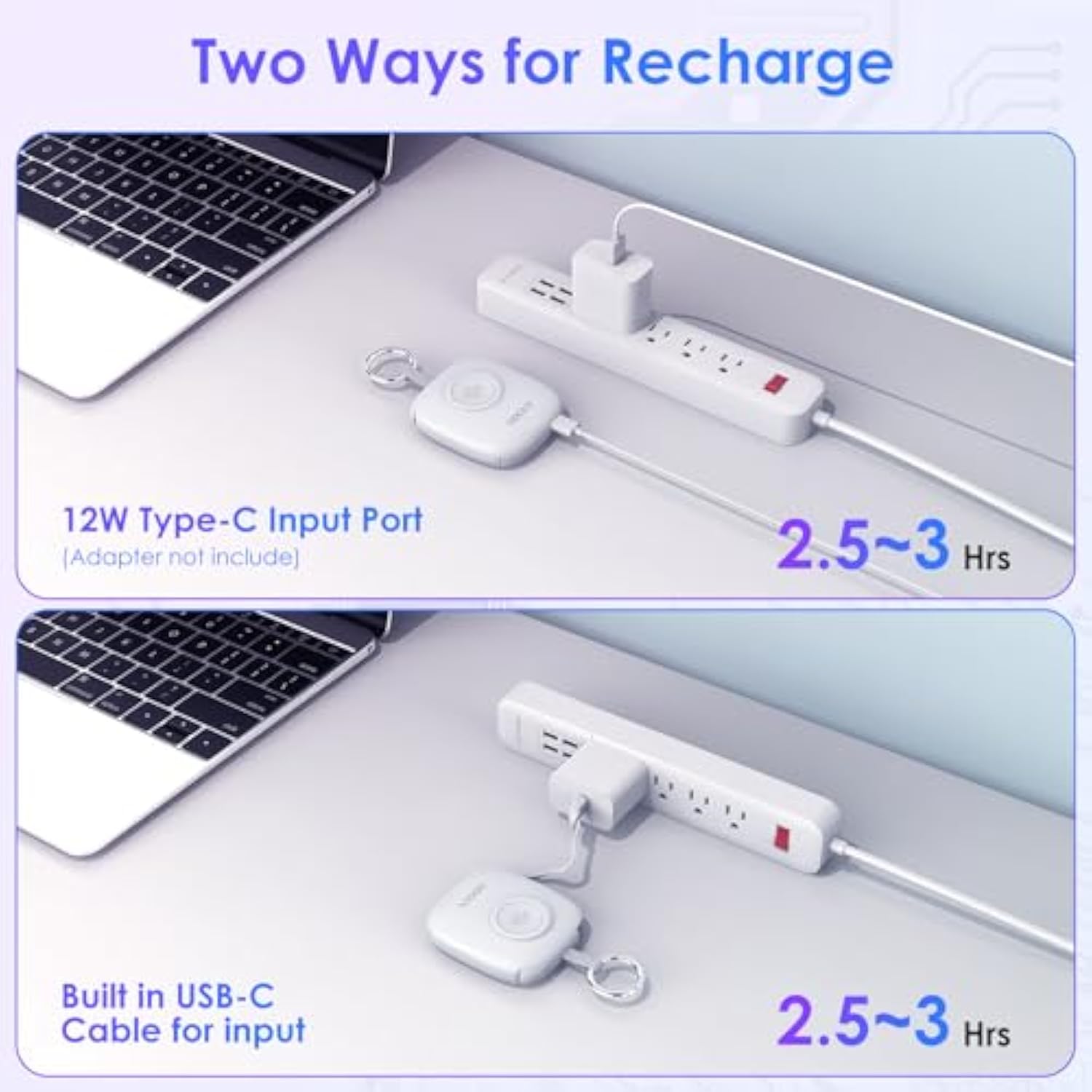 Two Ways for Recharge

12W Type-C Input Port
(Adapter not include)

2.5~3 Hrs

Built in USB-C
Cable for input

2.5~3 Hrs