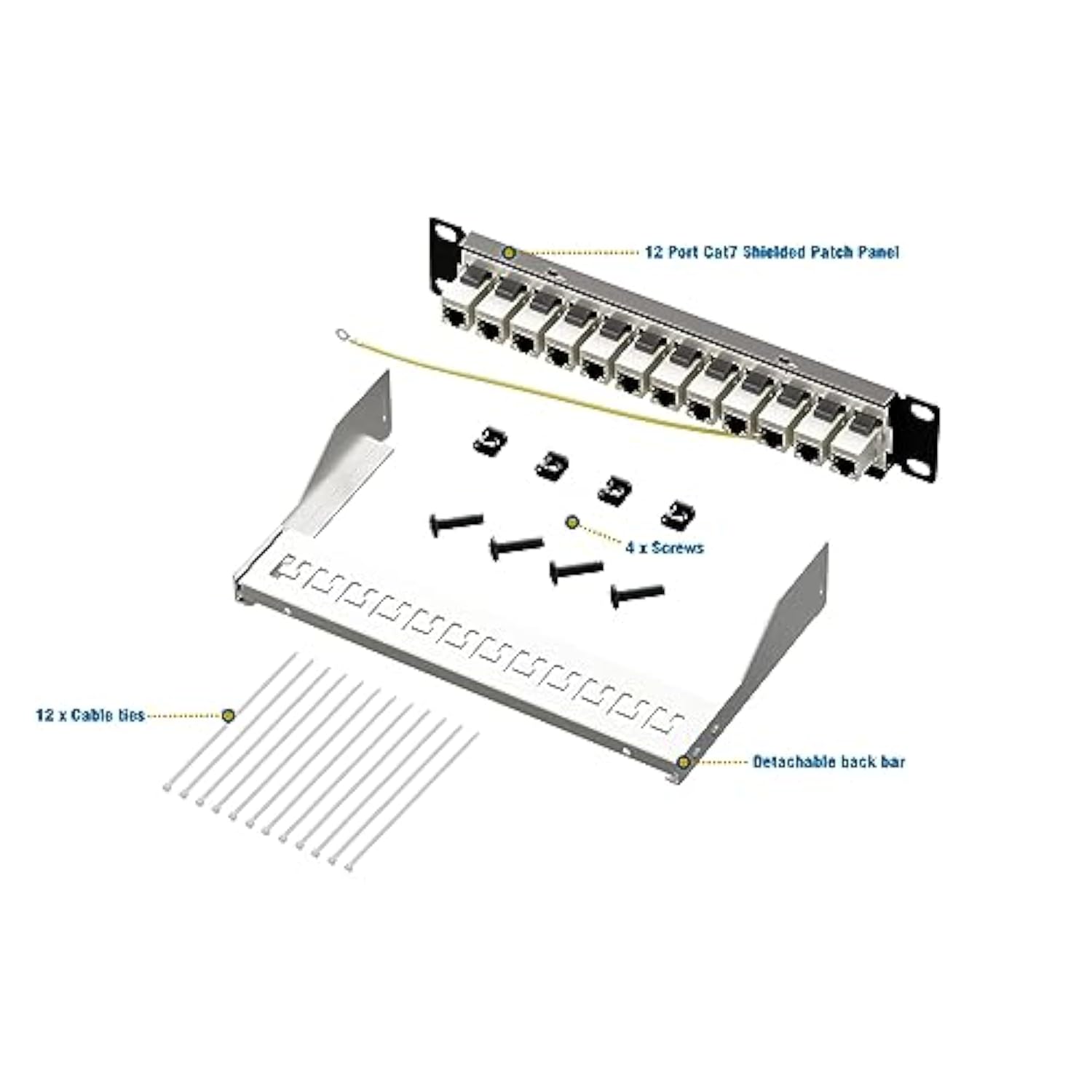 12 Port Cat7 Shielded Patch Panel

4 x Screws

12 x Cable ties

Detachable back bar