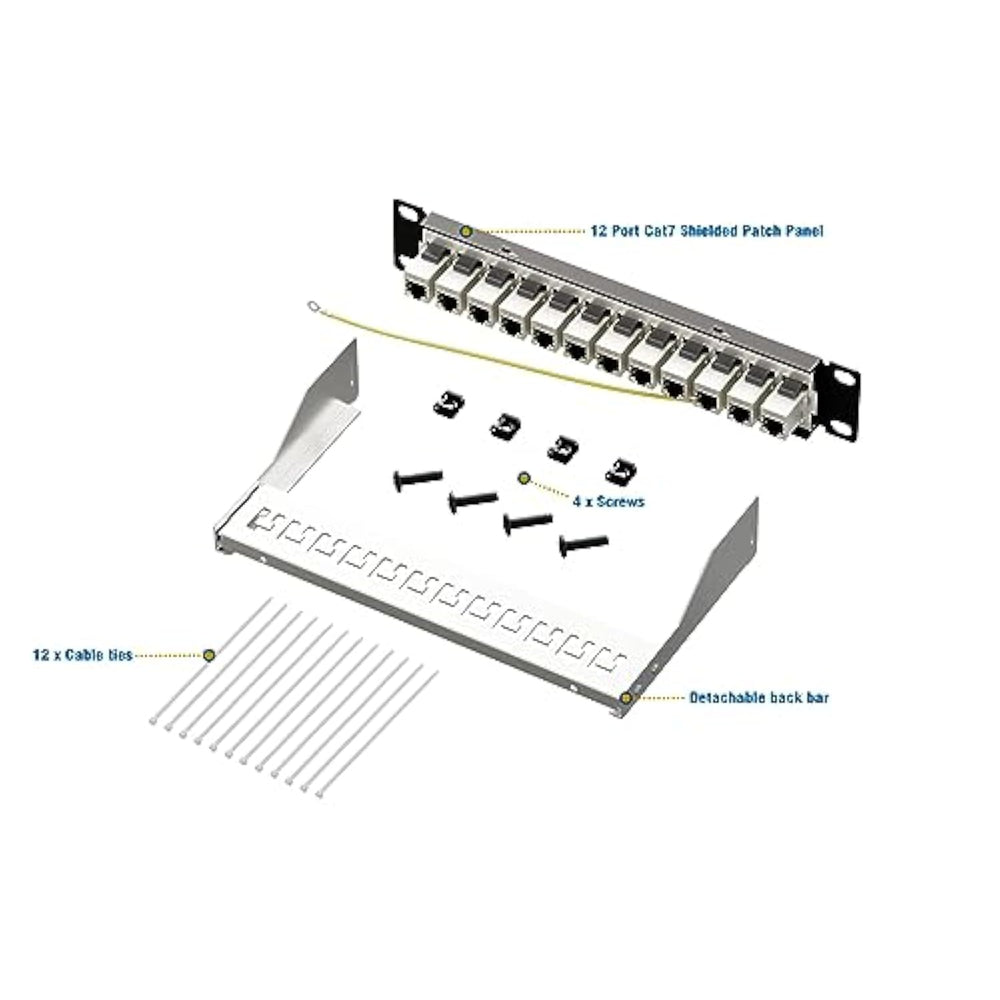 12 Port Cat7 Shielded Patch Panel

4 x Screws

12 x Cable ties

Detachable back bar