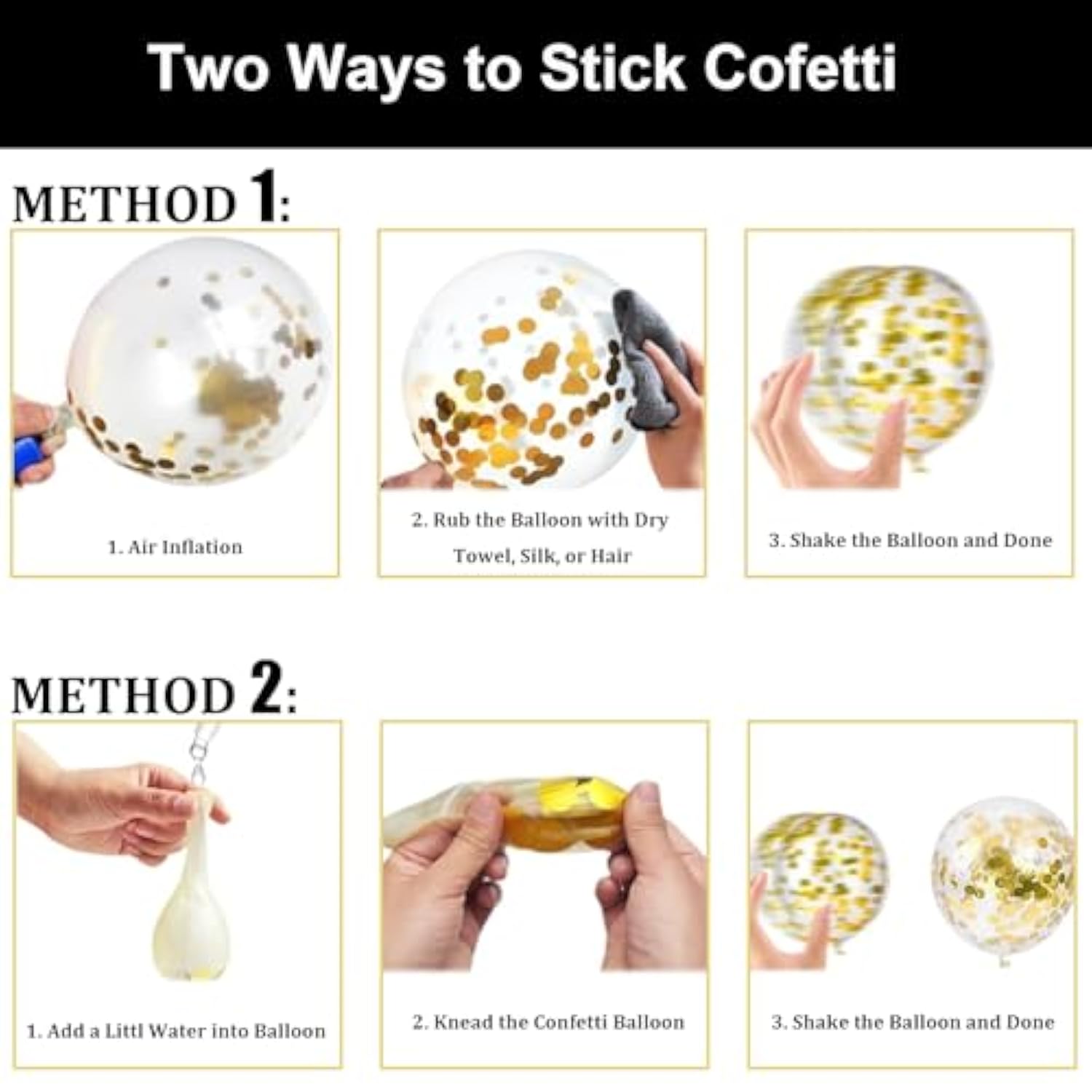 Two Ways to Stick Cofetti

METHOD 1:

1. Air Inflation

2. Rub the Balloon with Dry Towel, Silk, or Hair

3. Shake the Balloon and Done

METHOD 2:

1. Add a Littl Water into Balloon

2. Knead the Confetti Balloon

3. Shake the Balloon and Done