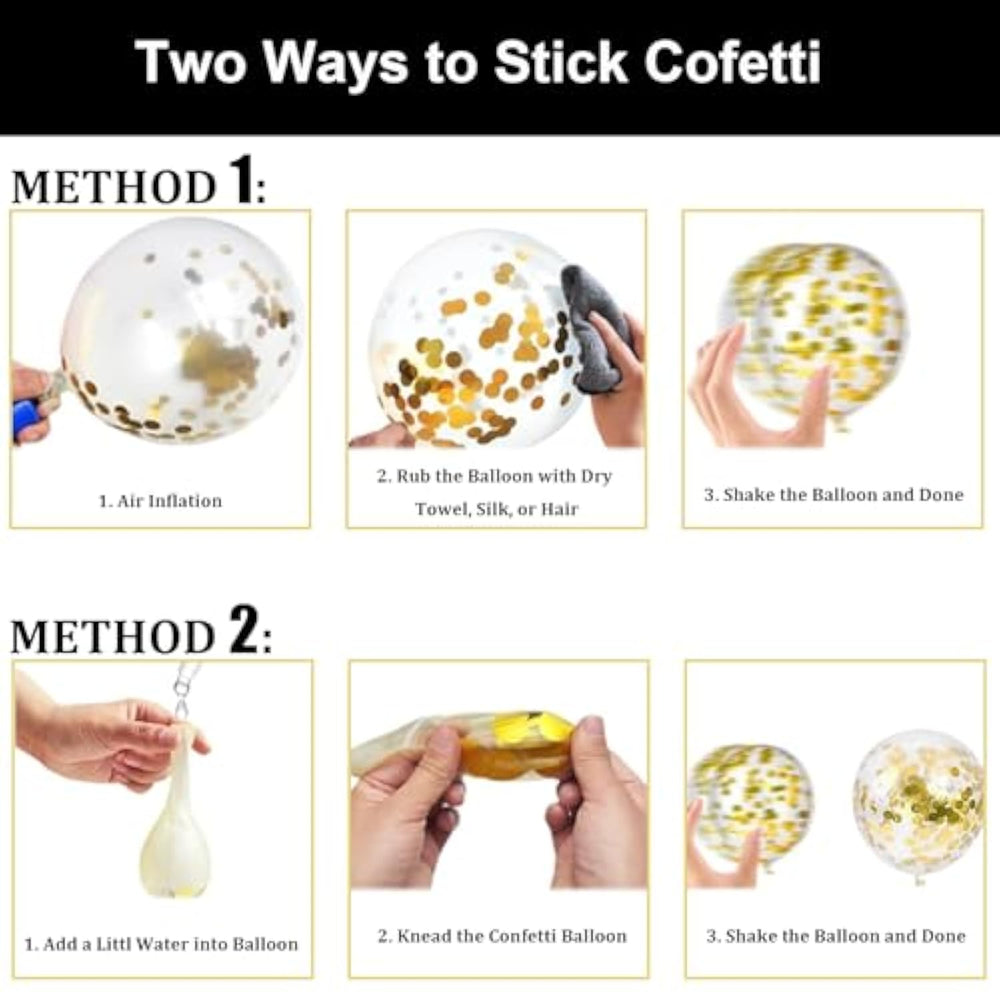 Two Ways to Stick Cofetti

METHOD 1:

1. Air Inflation

2. Rub the Balloon with Dry Towel, Silk, or Hair

3. Shake the Balloon and Done

METHOD 2:

1. Add a Littl Water into Balloon

2. Knead the Confetti Balloon

3. Shake the Balloon and Done