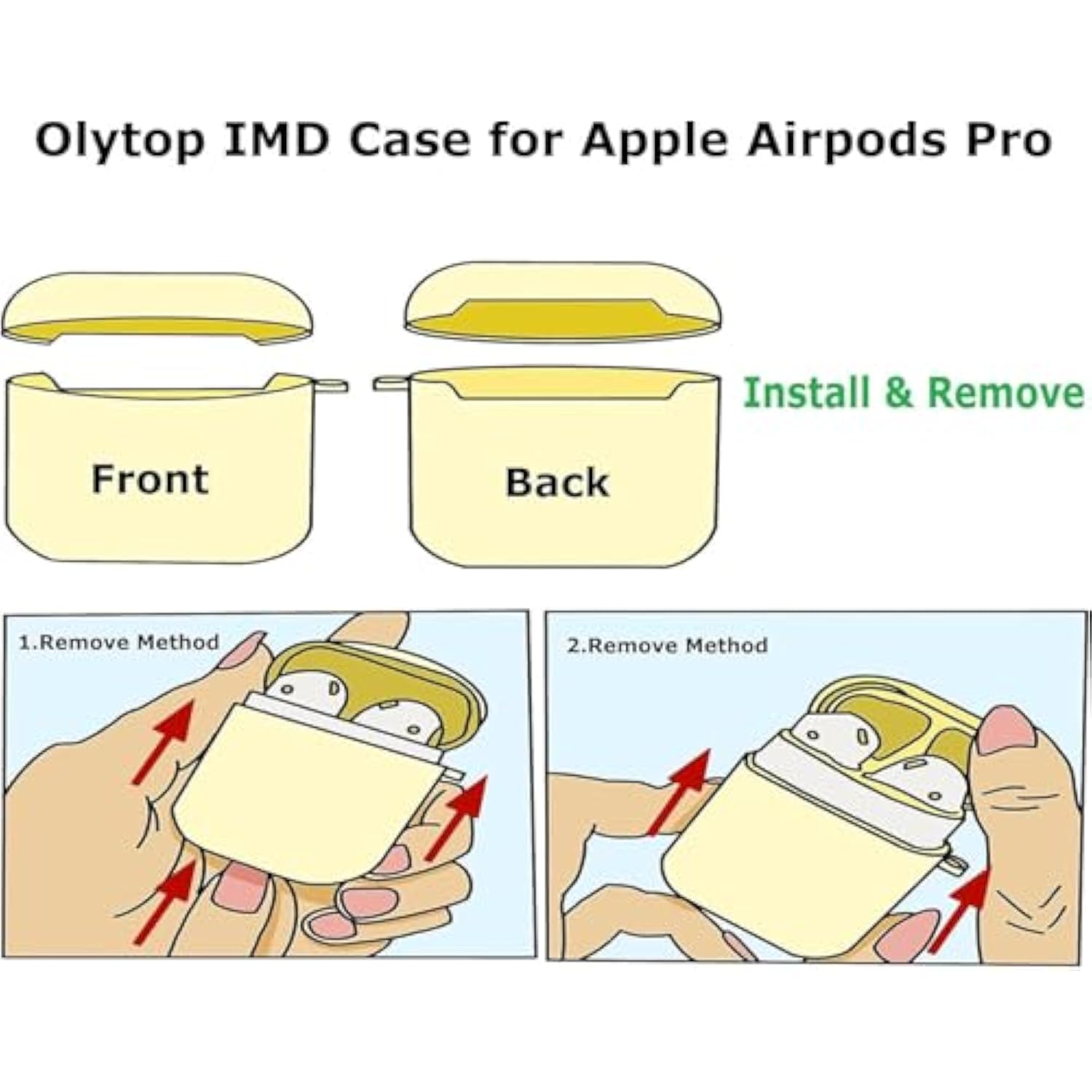 Olytop IMD Case for Apple Airpods Pro

Front

Back

Install & Remove

1.Remove Method

2.Remove Method