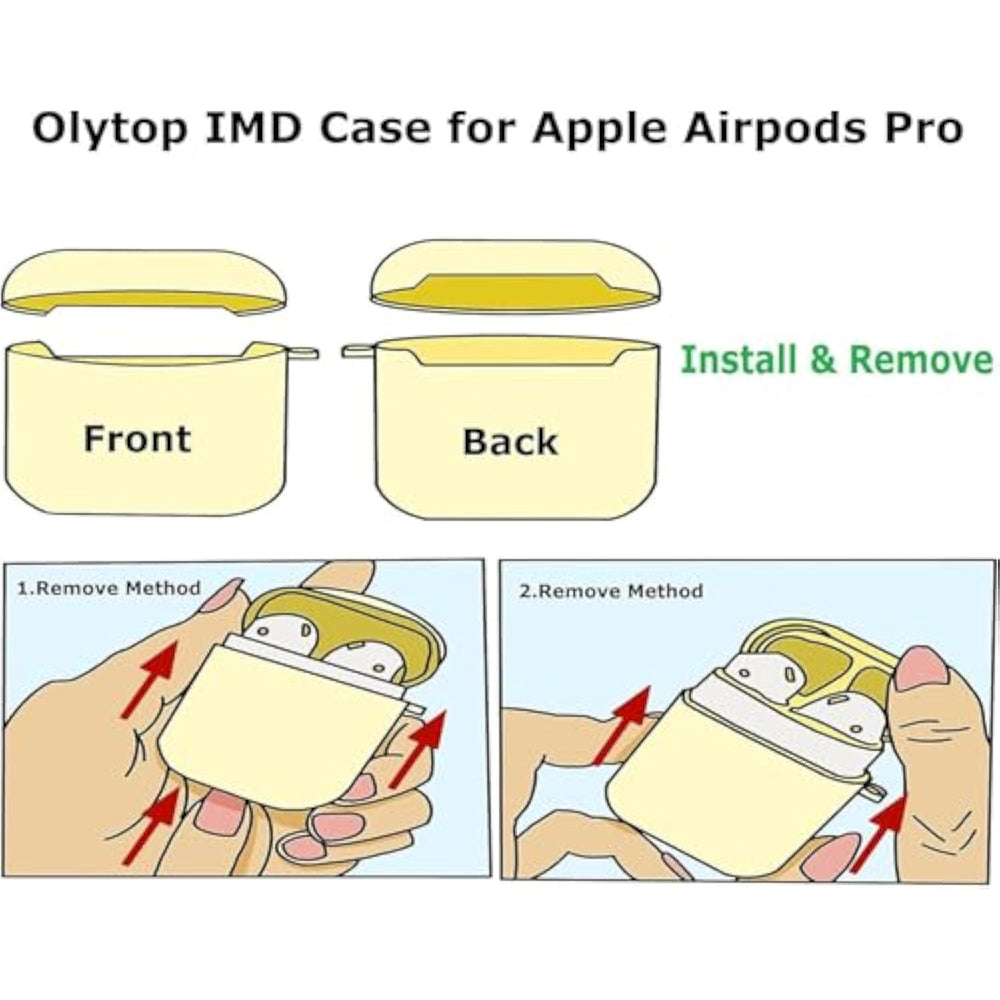 Olytop IMD Case for Apple Airpods Pro

Front

Back

Install & Remove

1.Remove Method

2.Remove Method