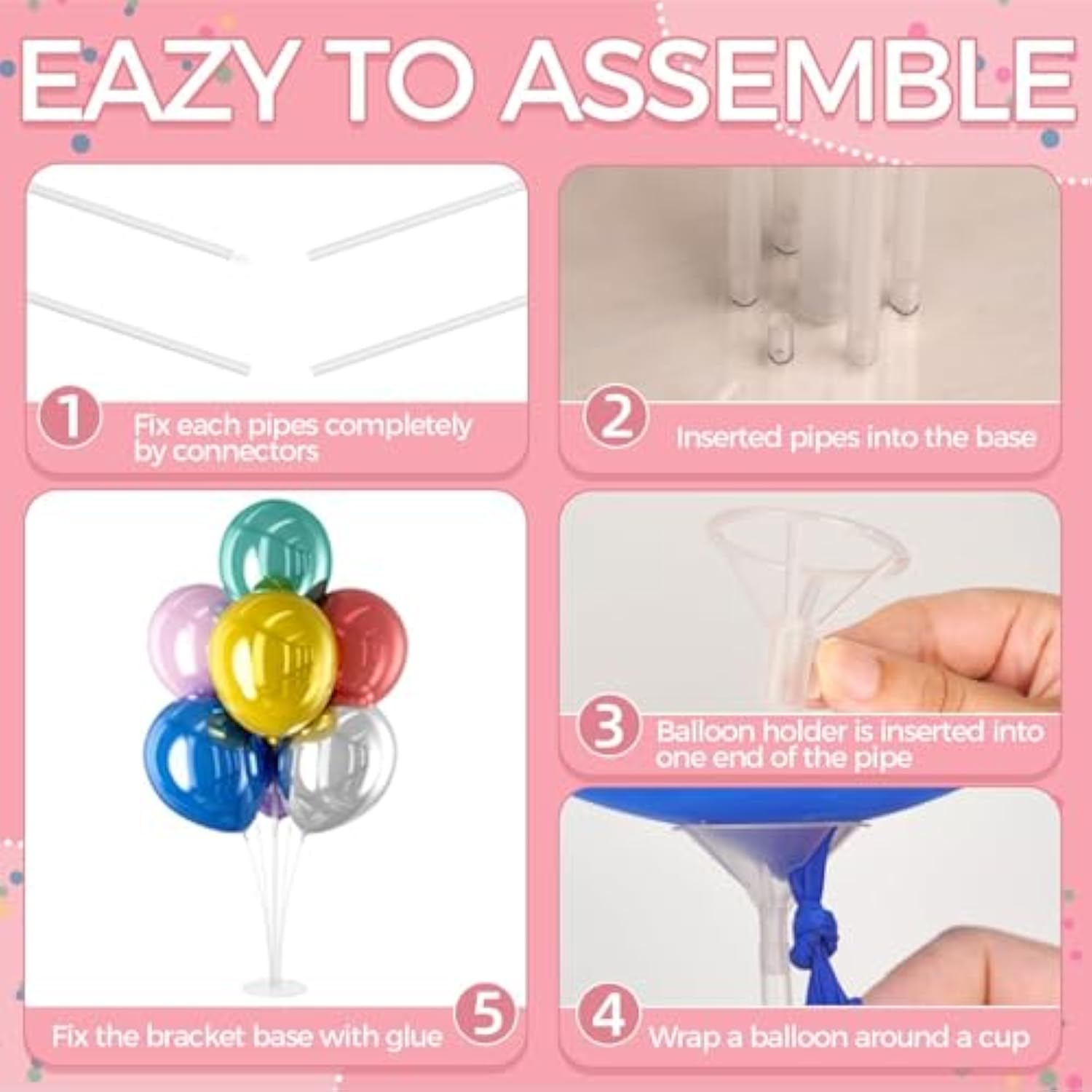 EAZY TO ASSEMBLE

1 Fix each pipes completely by connectors

2 Inserted pipes into the base

3 Balloon holder is inserted into one end of the pipe

4 Wrap a balloon around a cup

5 Fix the bracket base with glue