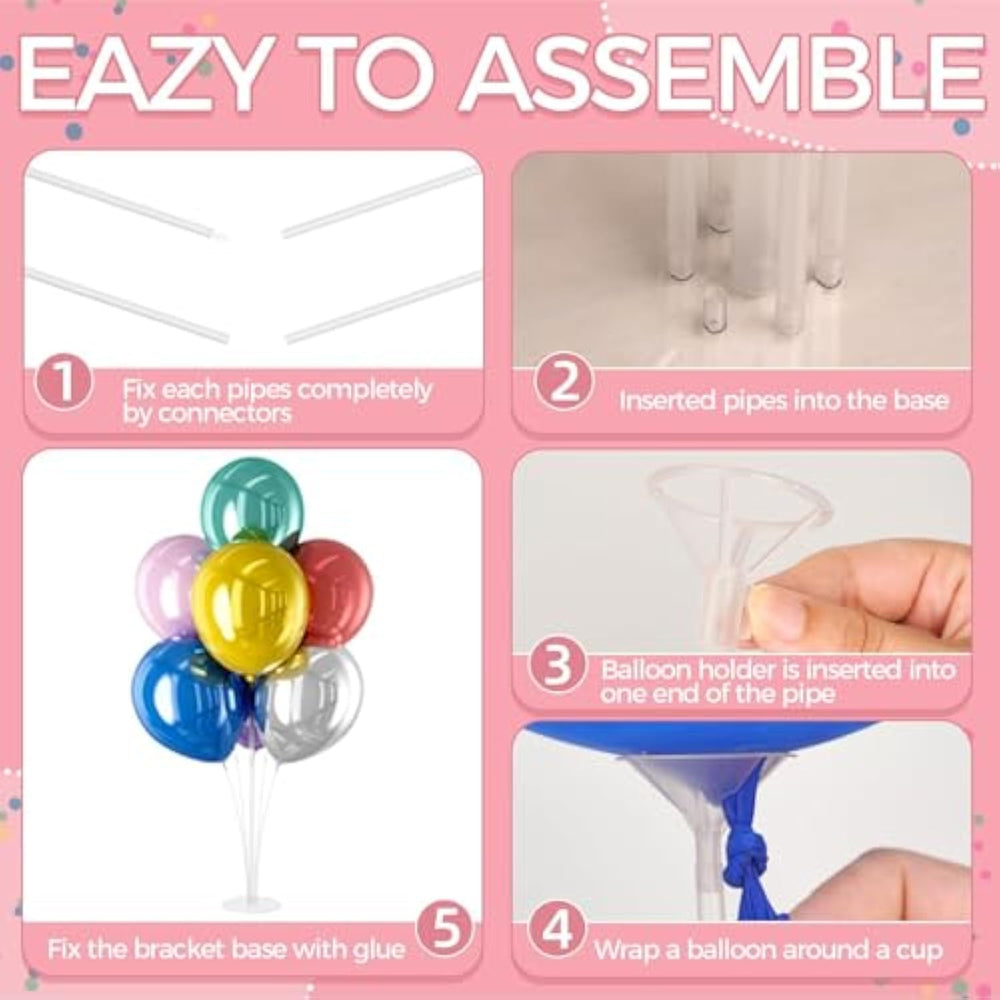 EAZY TO ASSEMBLE

1 Fix each pipes completely by connectors

2 Inserted pipes into the base

3 Balloon holder is inserted into one end of the pipe

4 Wrap a balloon around a cup

5 Fix the bracket base with glue