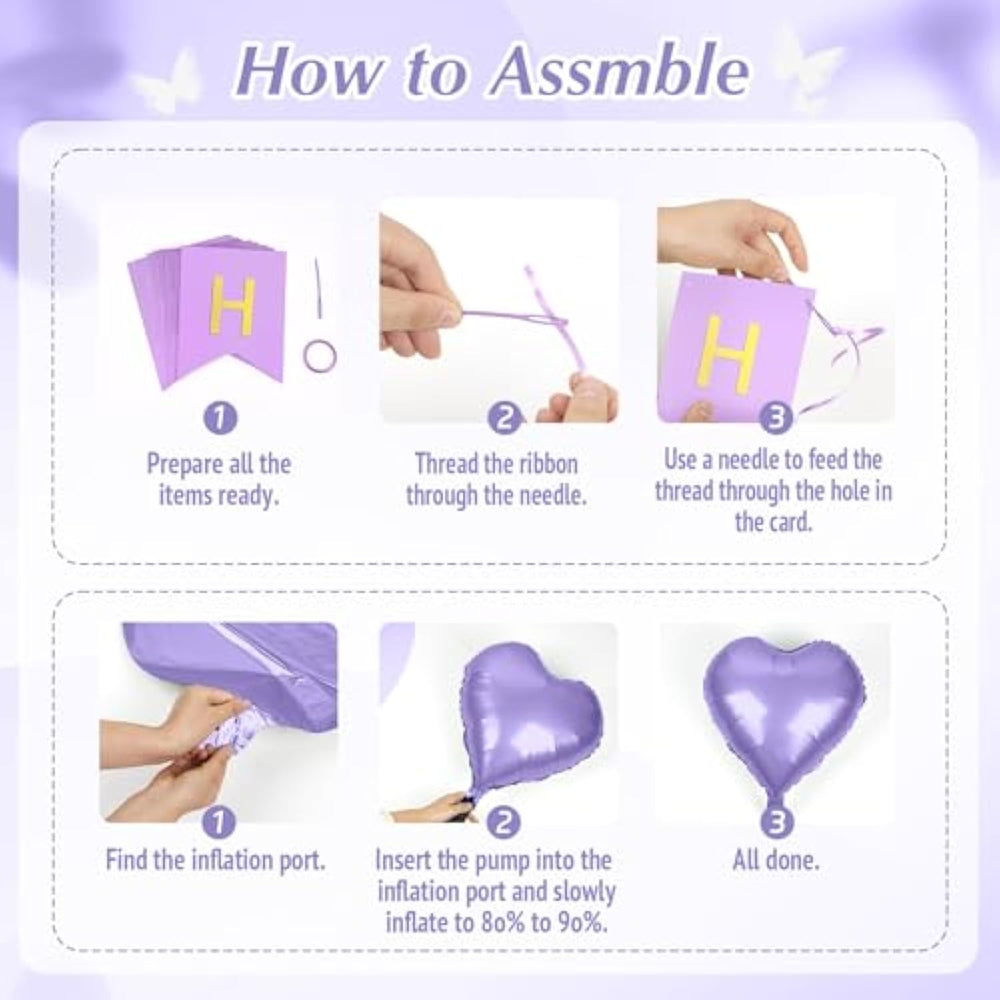 How to Assmble

H

1
Prepare all the items ready.

2
Thread the ribbon through the needle.

H

3
Use a needle to feed the thread through the hole in the card.

1
Find the inflation port.

2
Insert the pump into the inflation port and slowly inflate to 80% to 90%.

3
All done.