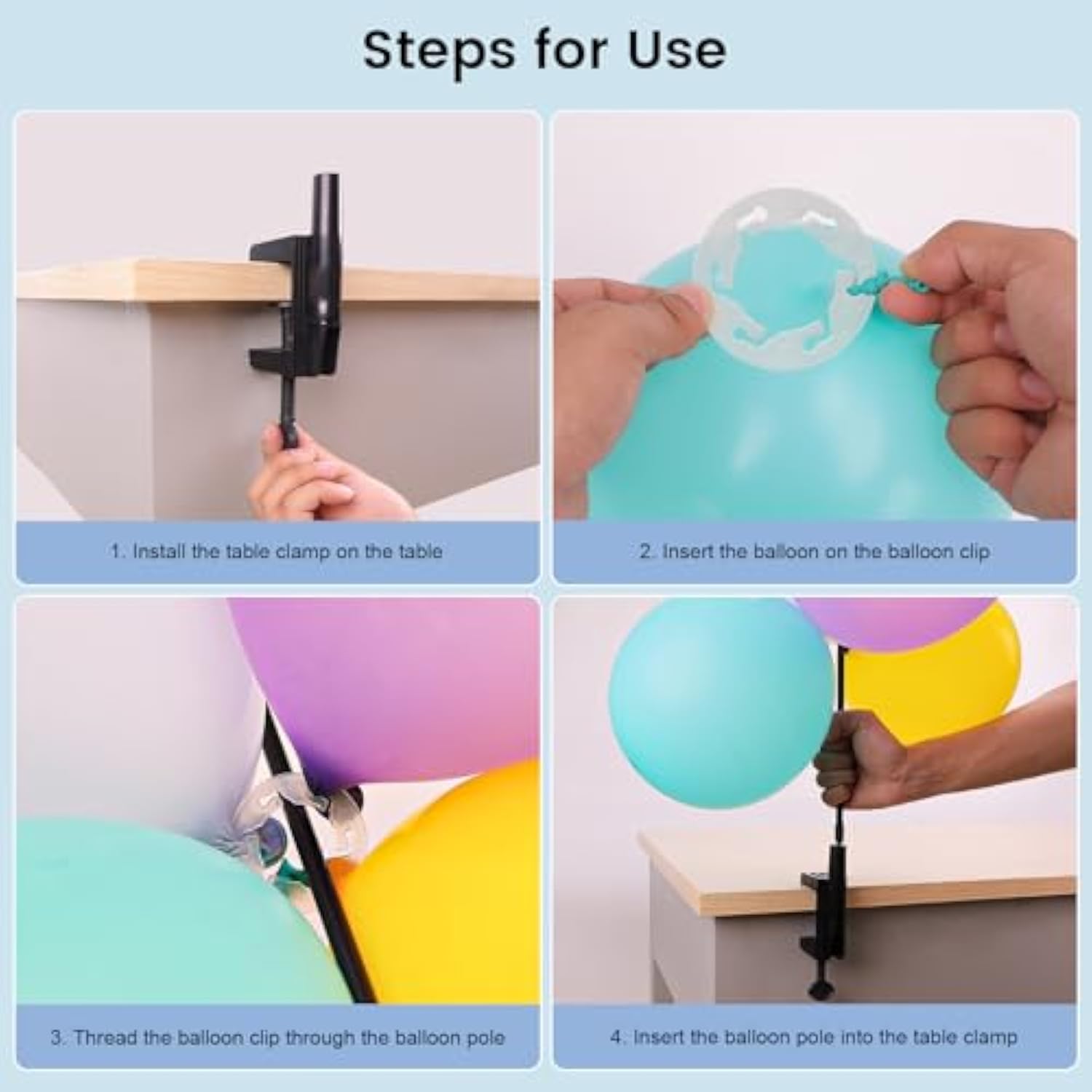 Steps for Use

1. Install the table clamp on the table

2. Insert the balloon on the balloon clip

3. Thread the balloon clip through the balloon pole

4. Insert the balloon pole into the table clamp