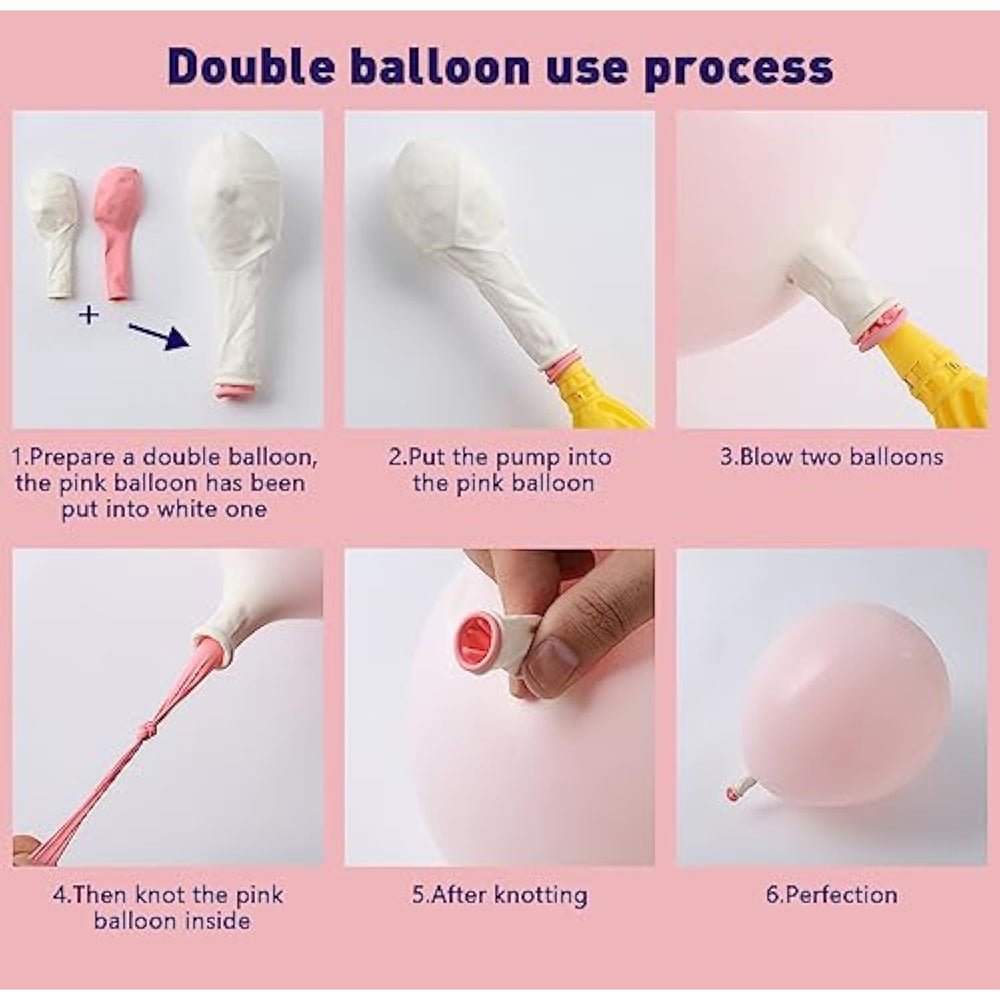 Double balloon use process

+

1.Prepare a double balloon, the pink balloon has been put into white one

2.Put the pump into the pink balloon

3.Blow two balloons

4.Then knot the pink balloon inside

5.After knotting

6.Perfection