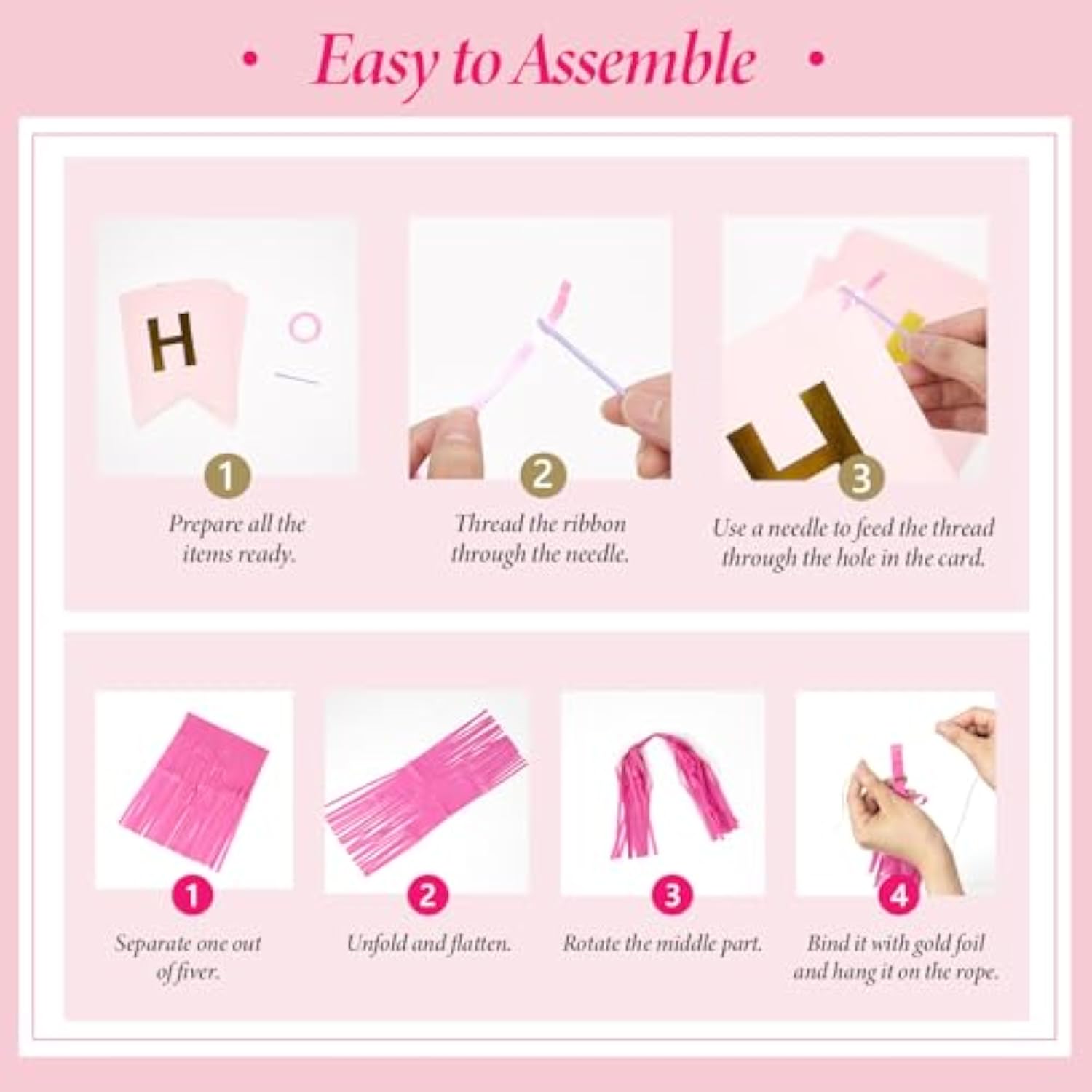 • Easy to Assemble •

H

1
Prepare all the items ready.

2
Thread the ribbon through the needle.

3
Use a needle to feed the thread through the hole in the card.

1
Separate one out of fiver.

2
Unfold and flatten.

3
Rotate the middle part.

4
Bind it with gold foil and hang it on the rope.