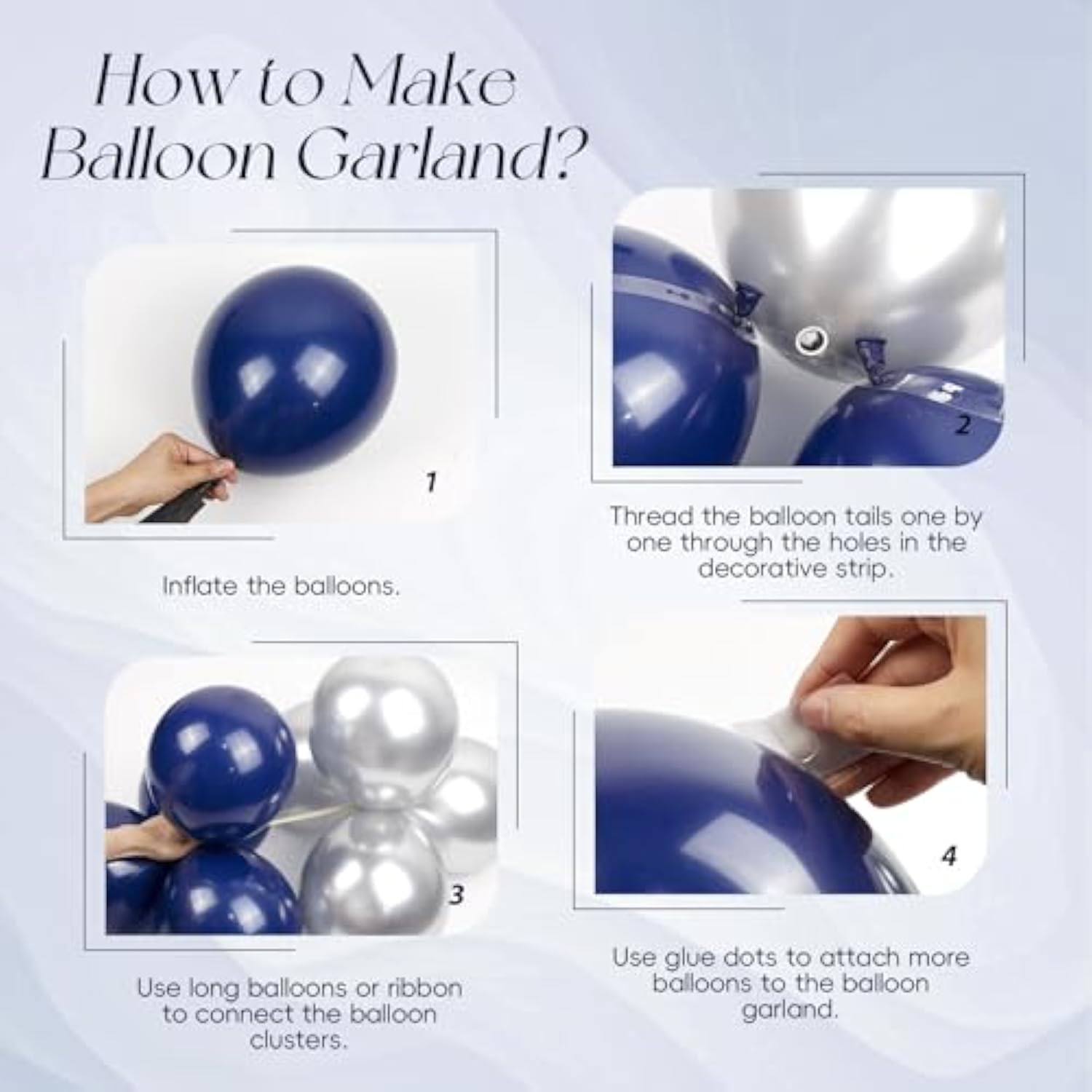 How to Make Balloon Garland?

1

Inflate the balloons.

2

Thread the balloon tails one by one through the holes in the decorative strip.

3

Use long balloons or ribbon to connect the balloon clusters.

4

Use glue dots to attach more balloons to the balloon garland.