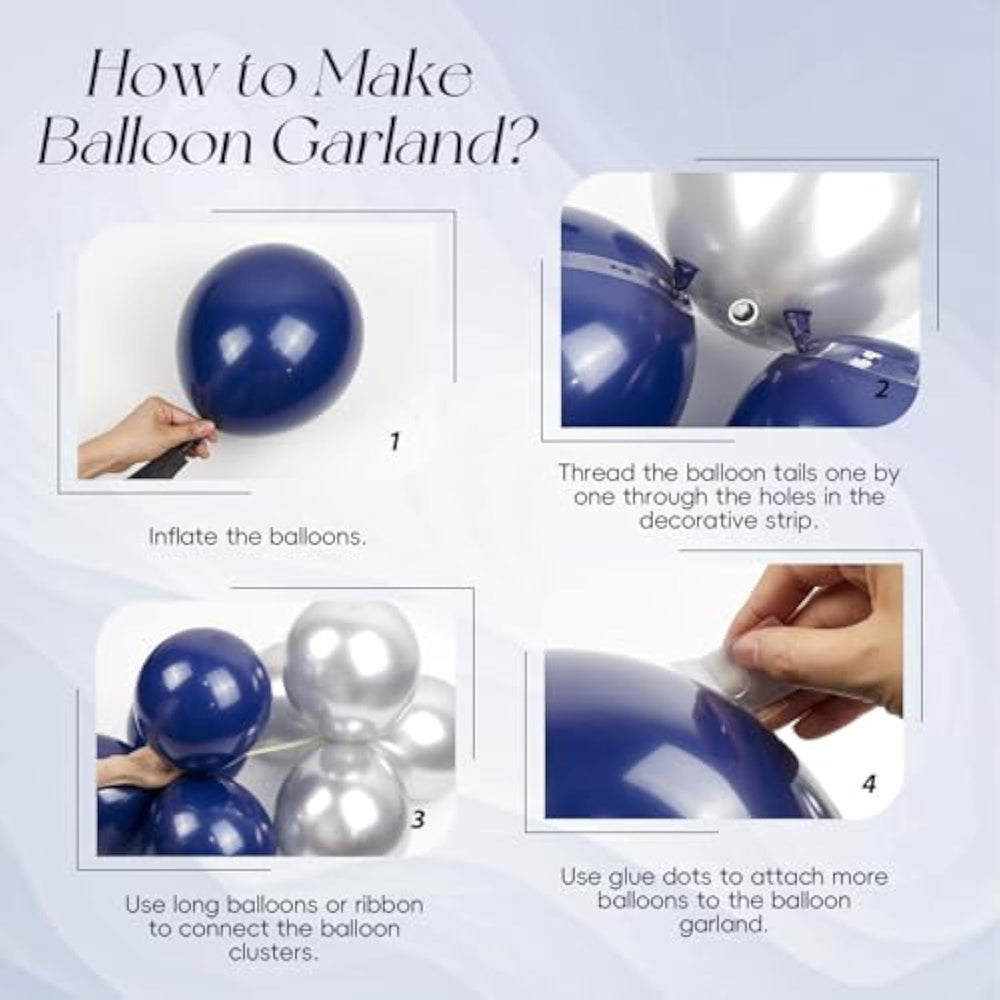 How to Make Balloon Garland?

1

Inflate the balloons.

2

Thread the balloon tails one by one through the holes in the decorative strip.

3

Use long balloons or ribbon to connect the balloon clusters.

4

Use glue dots to attach more balloons to the balloon garland.