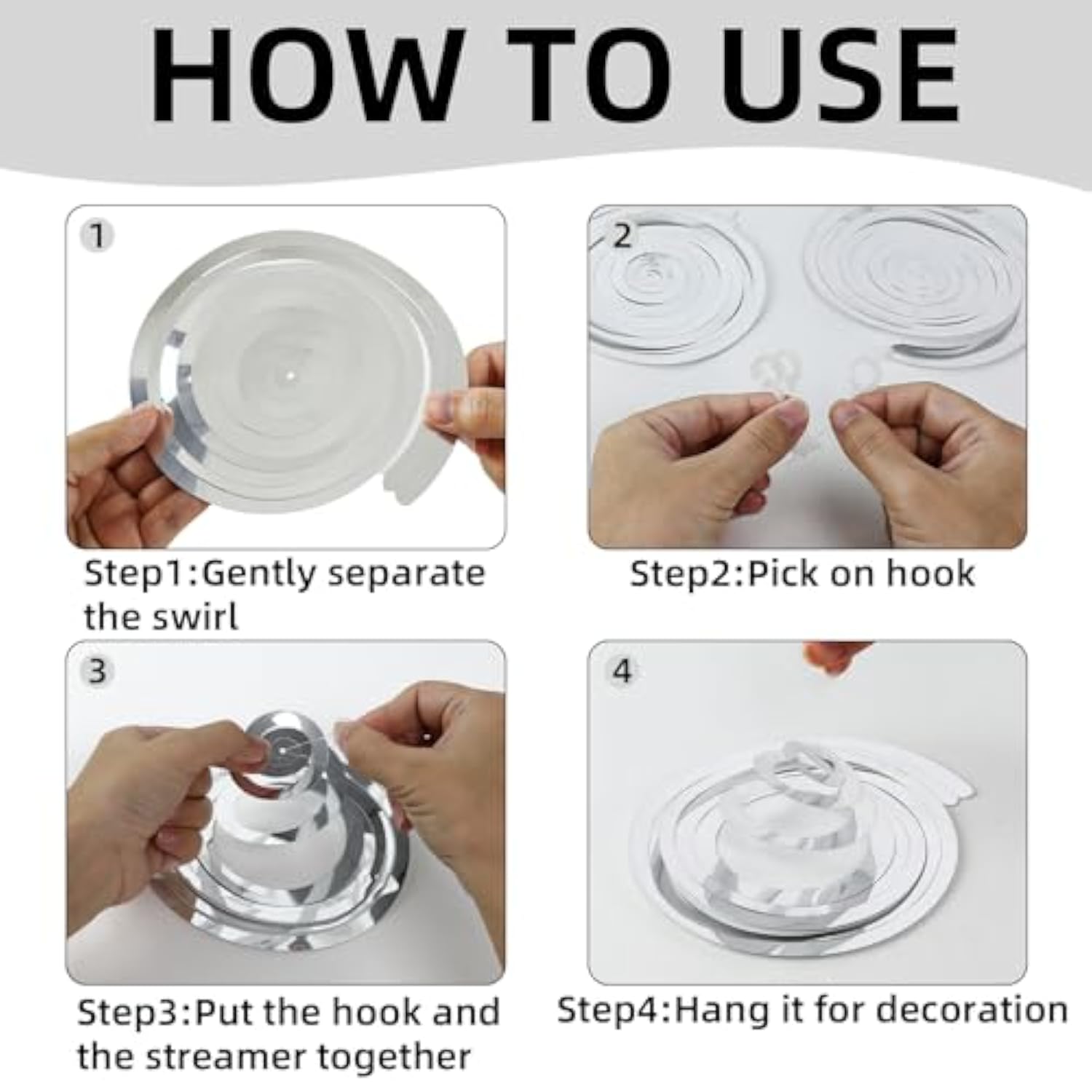 HOW TO USE

1

Step1:Gently separate the swirl

2

Step2:Pick on hook

3

Step3:Put the hook and the streamer together

4

Step4:Hang it for decoration